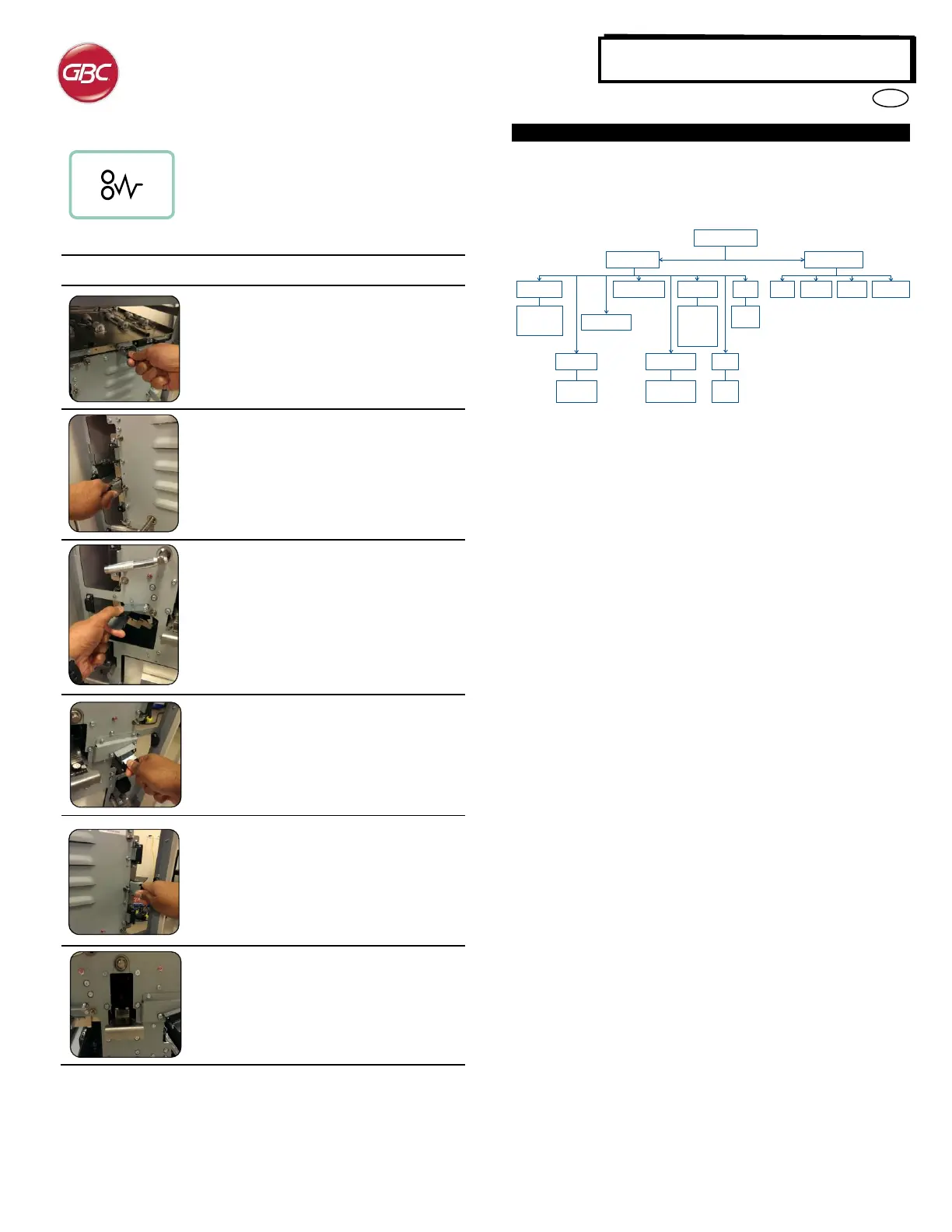 GBC