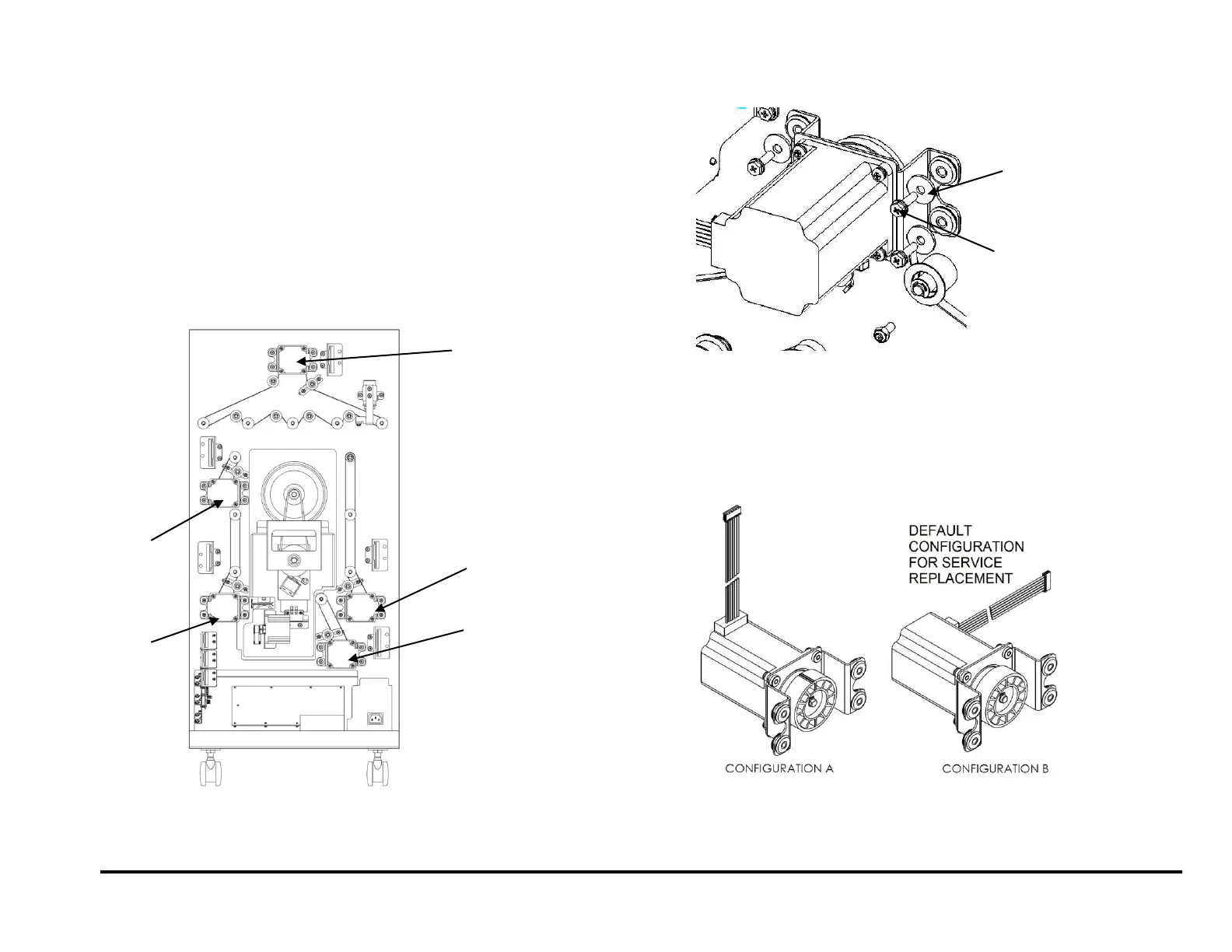 DEFAULT CONFIGURATION FOR SERVICE REPLACEMENT

CONFIGURATION A

CONFIGURATION B