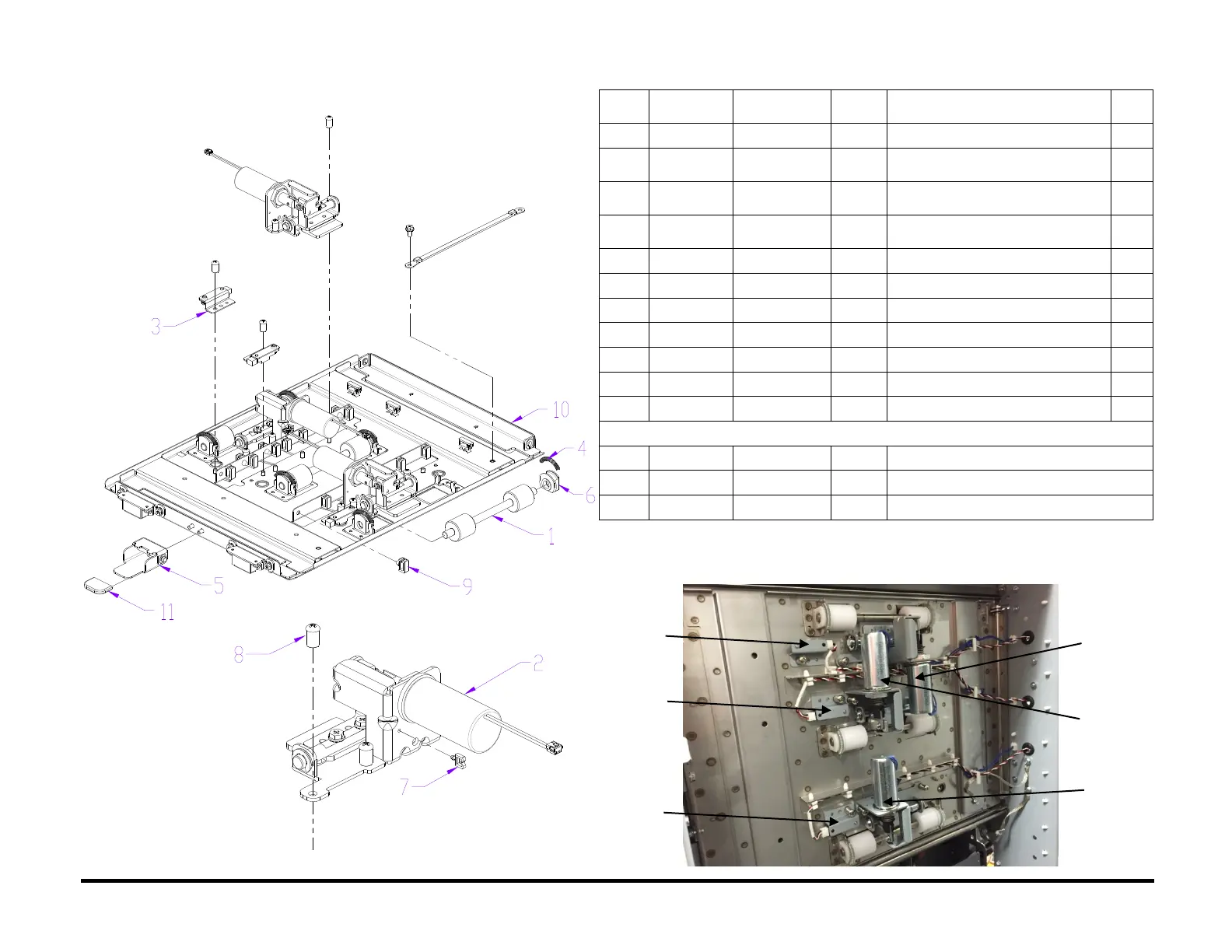 3

10

4

6

1

5

9

11

8

2

7