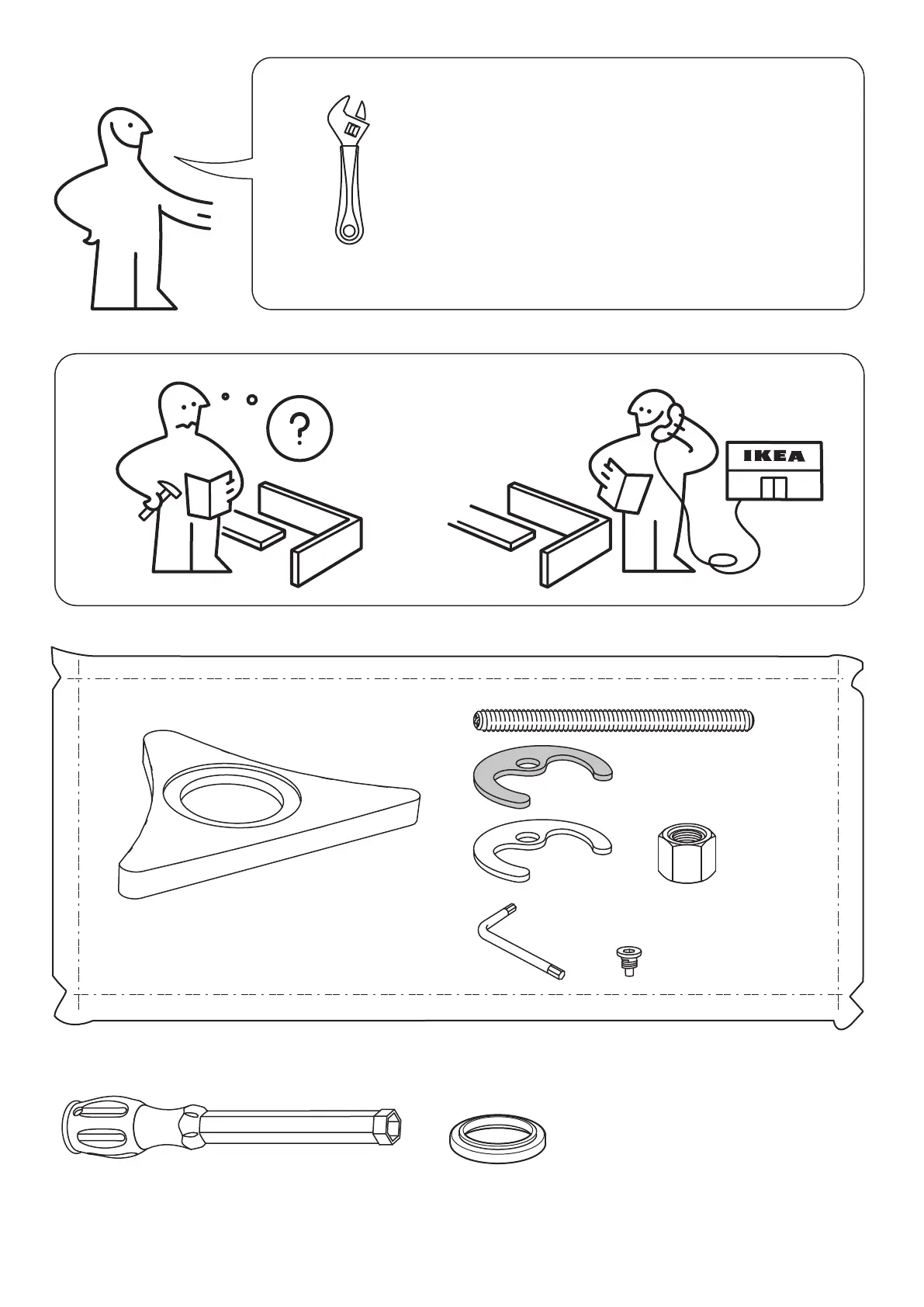 ?

IKEA