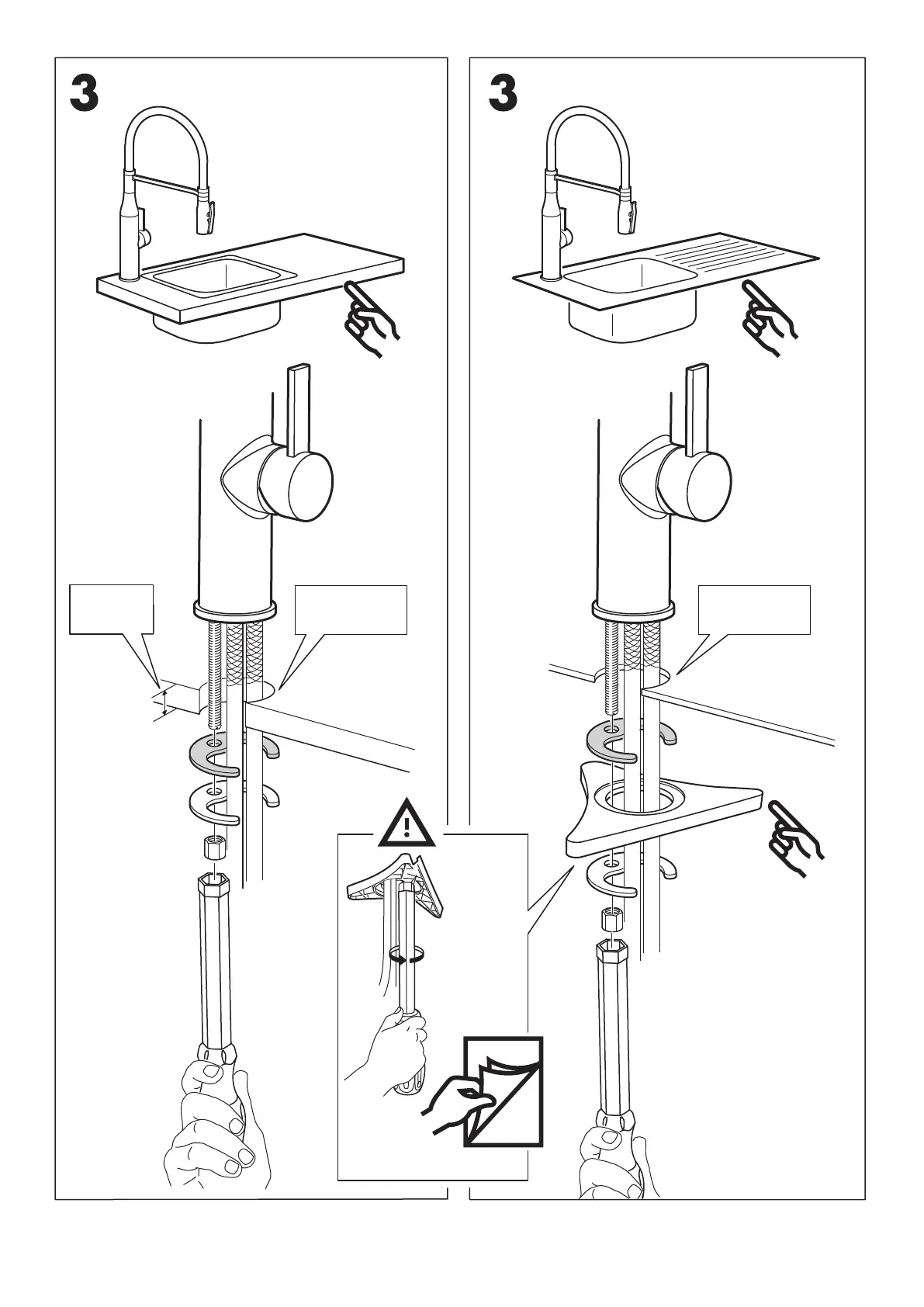 3

3