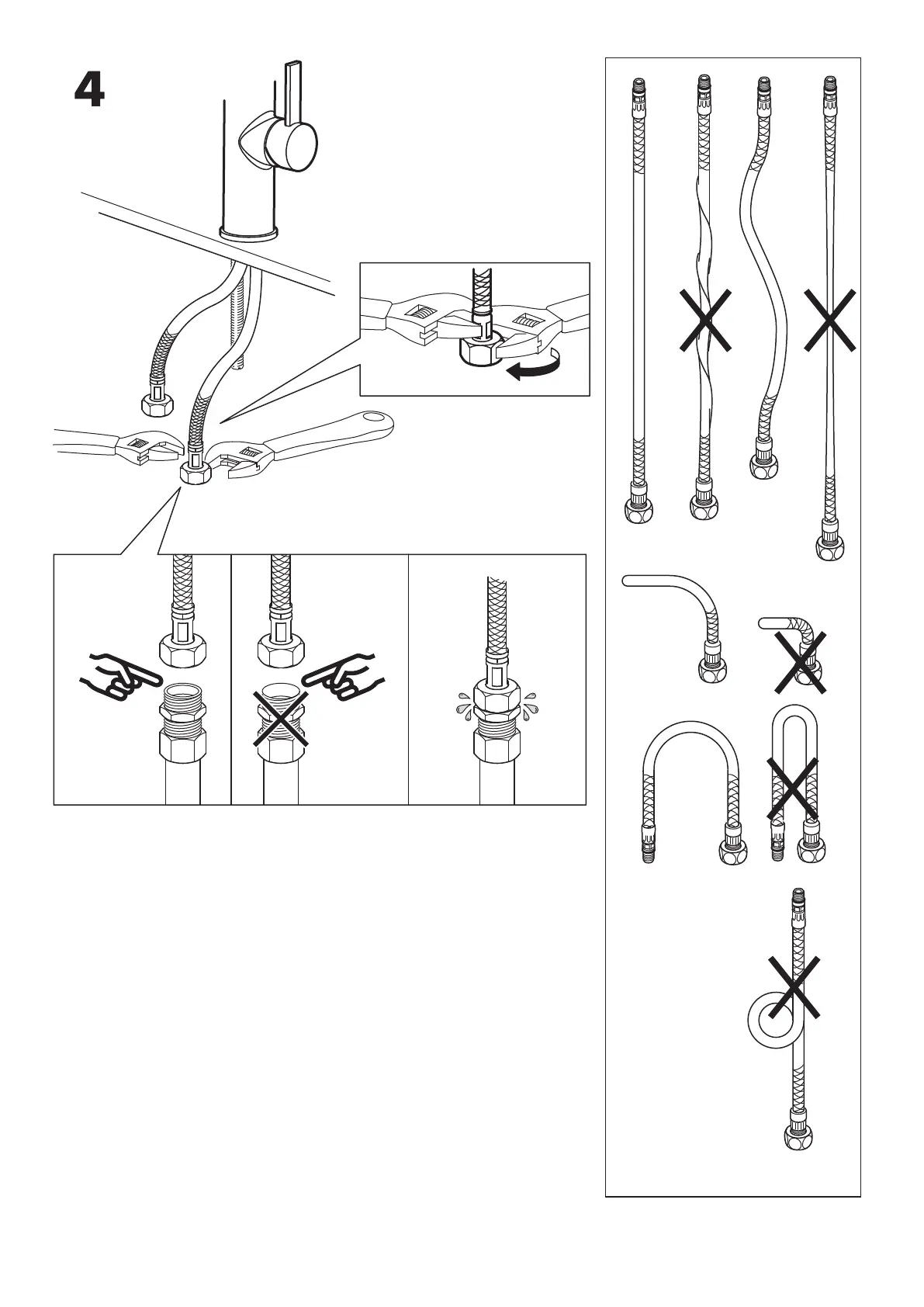 4