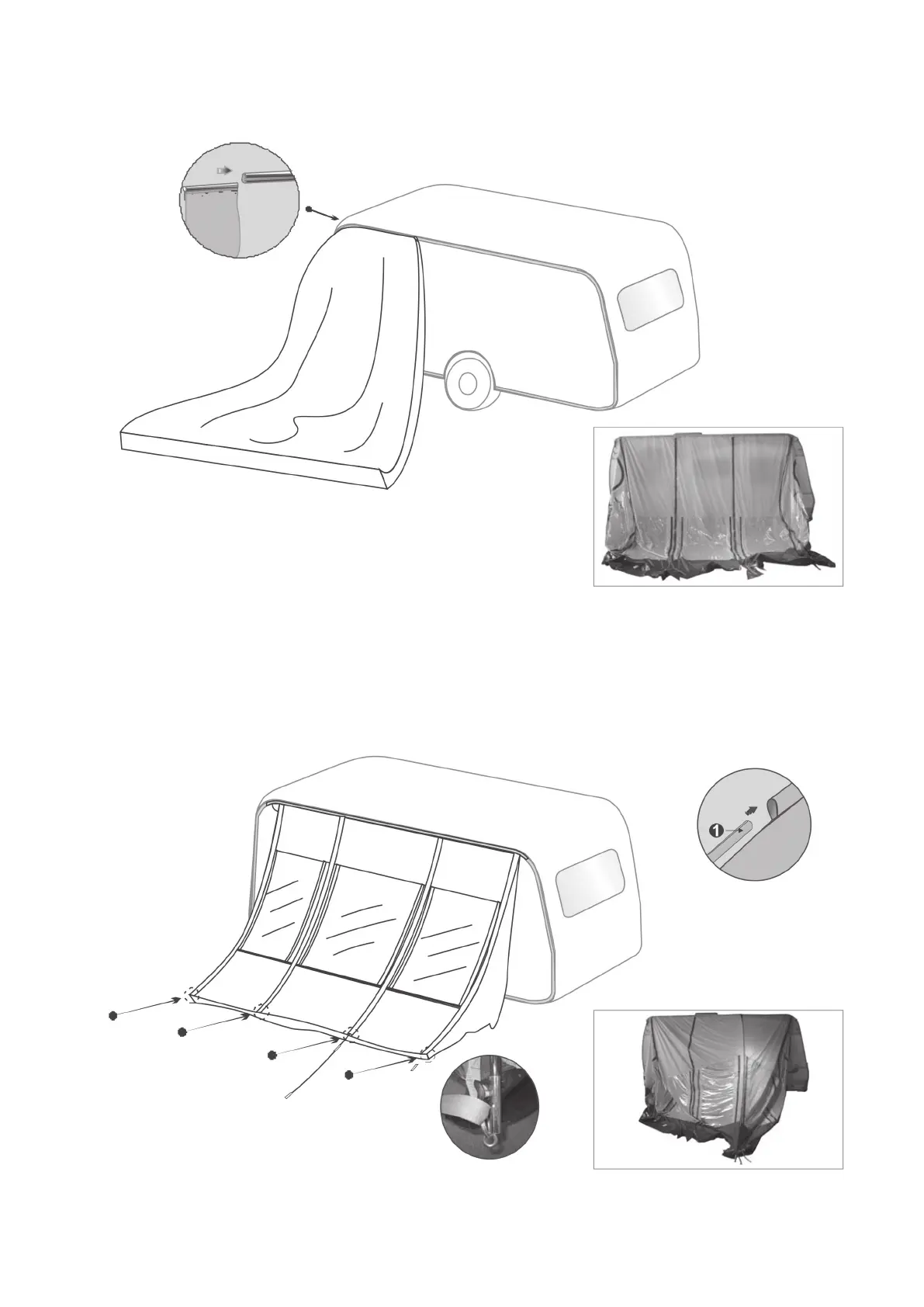 1