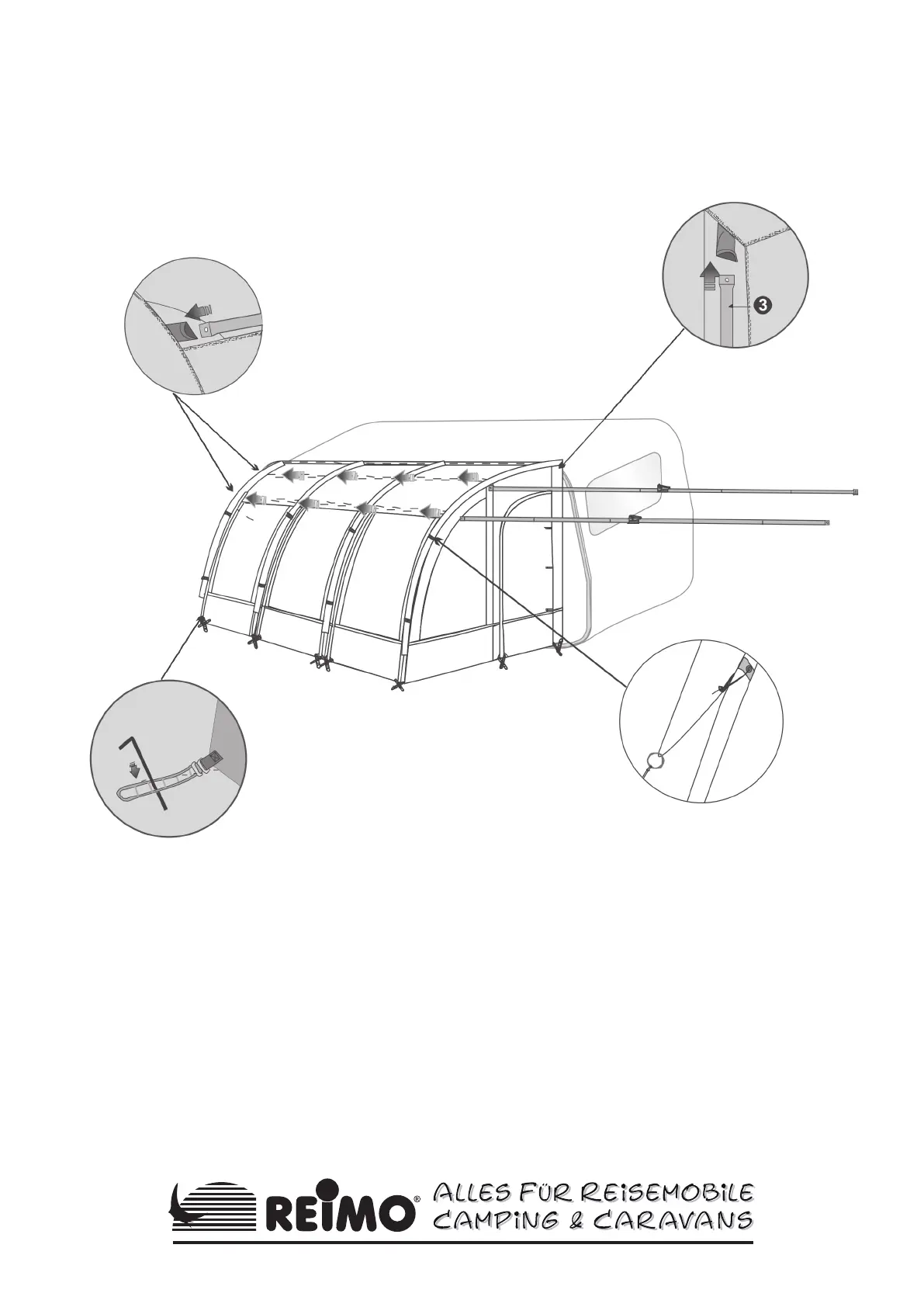 3

REIMO®
ALLES FÜR REISEMOBILE
CAMPING & CARAVANS