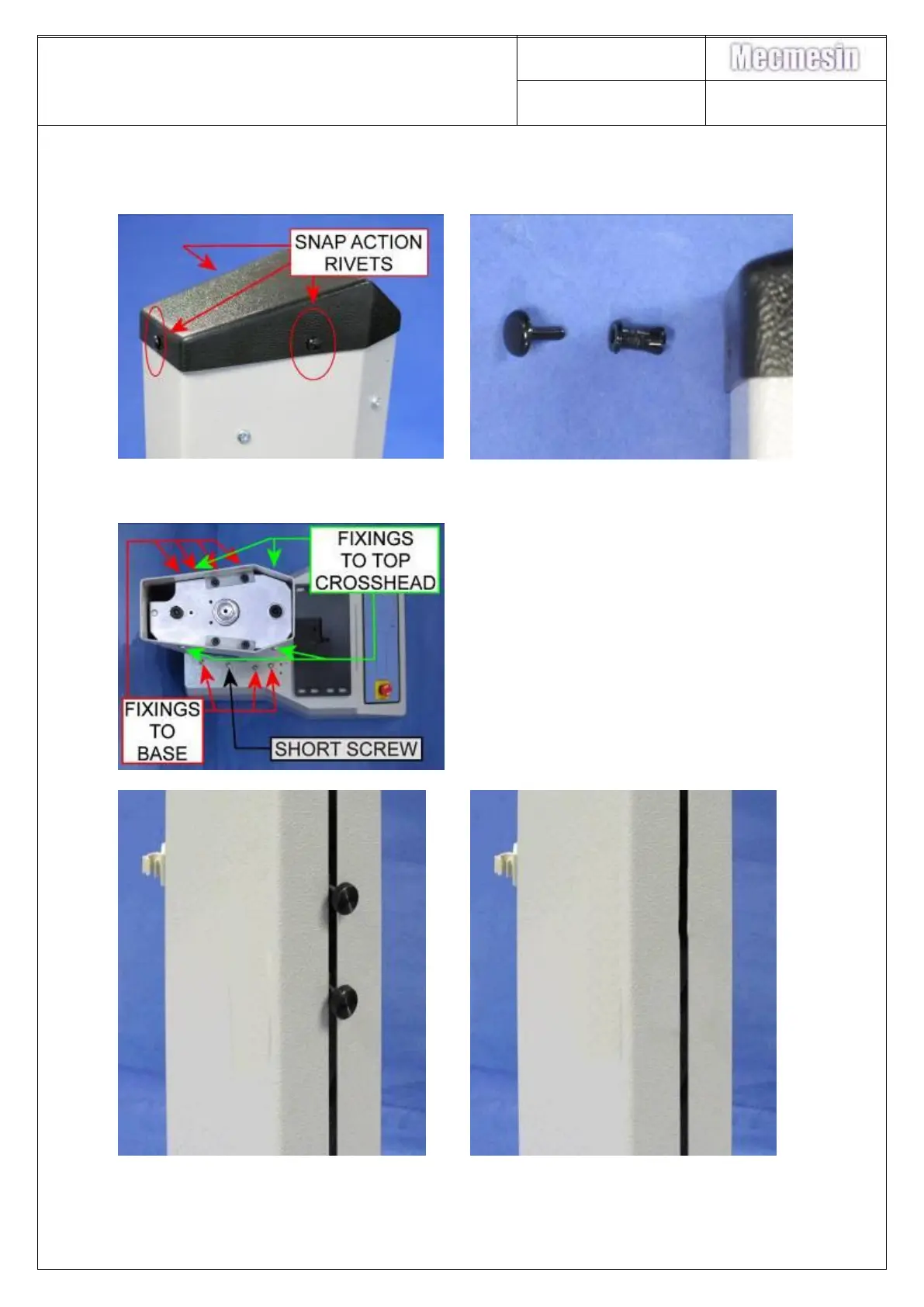 Mecmesin

SNAP ACTION RIVETS

FIXINGS TO TOP CROSSHEAD

FIXINGS TO BASE

SHORT SCREW