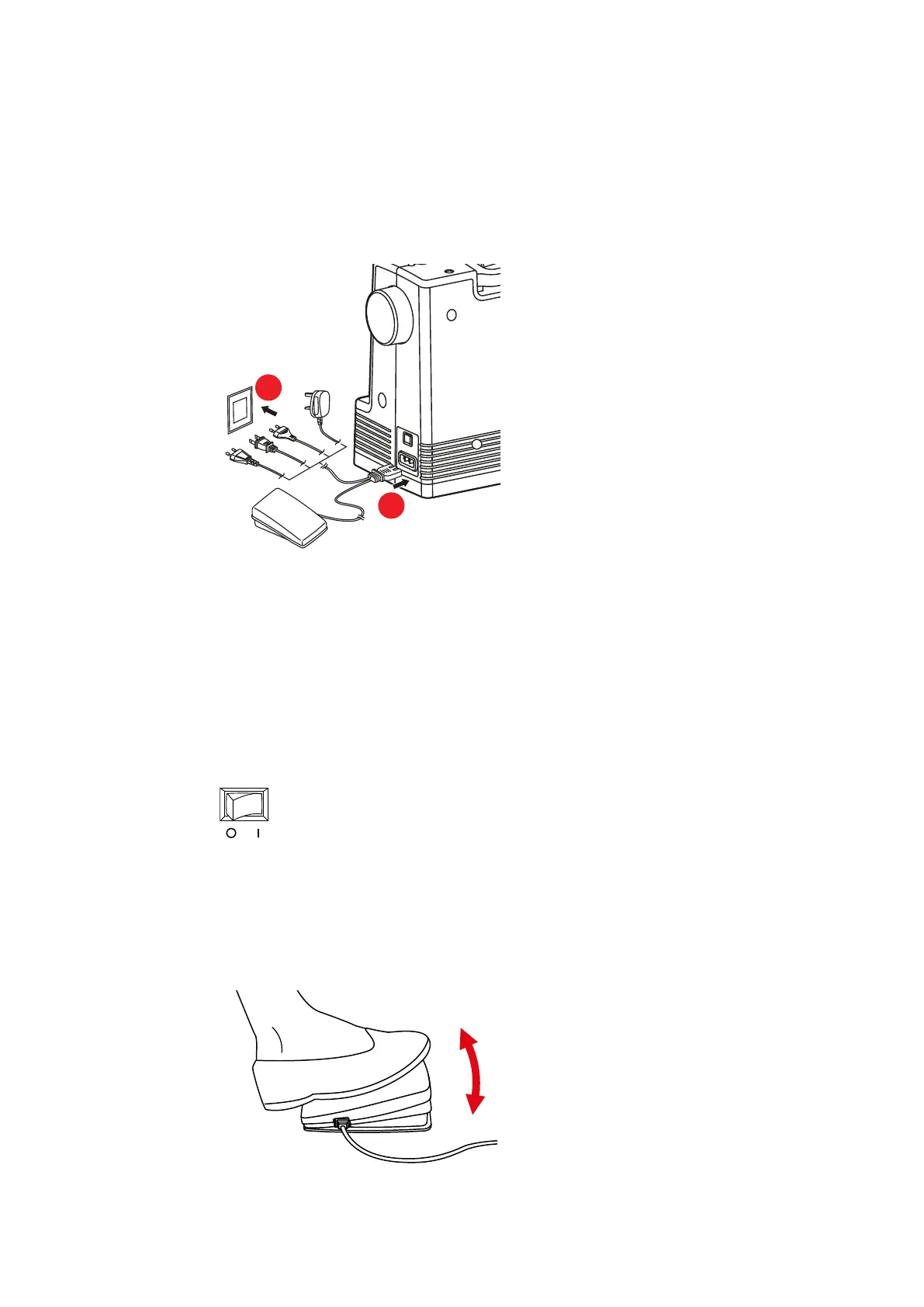 O I