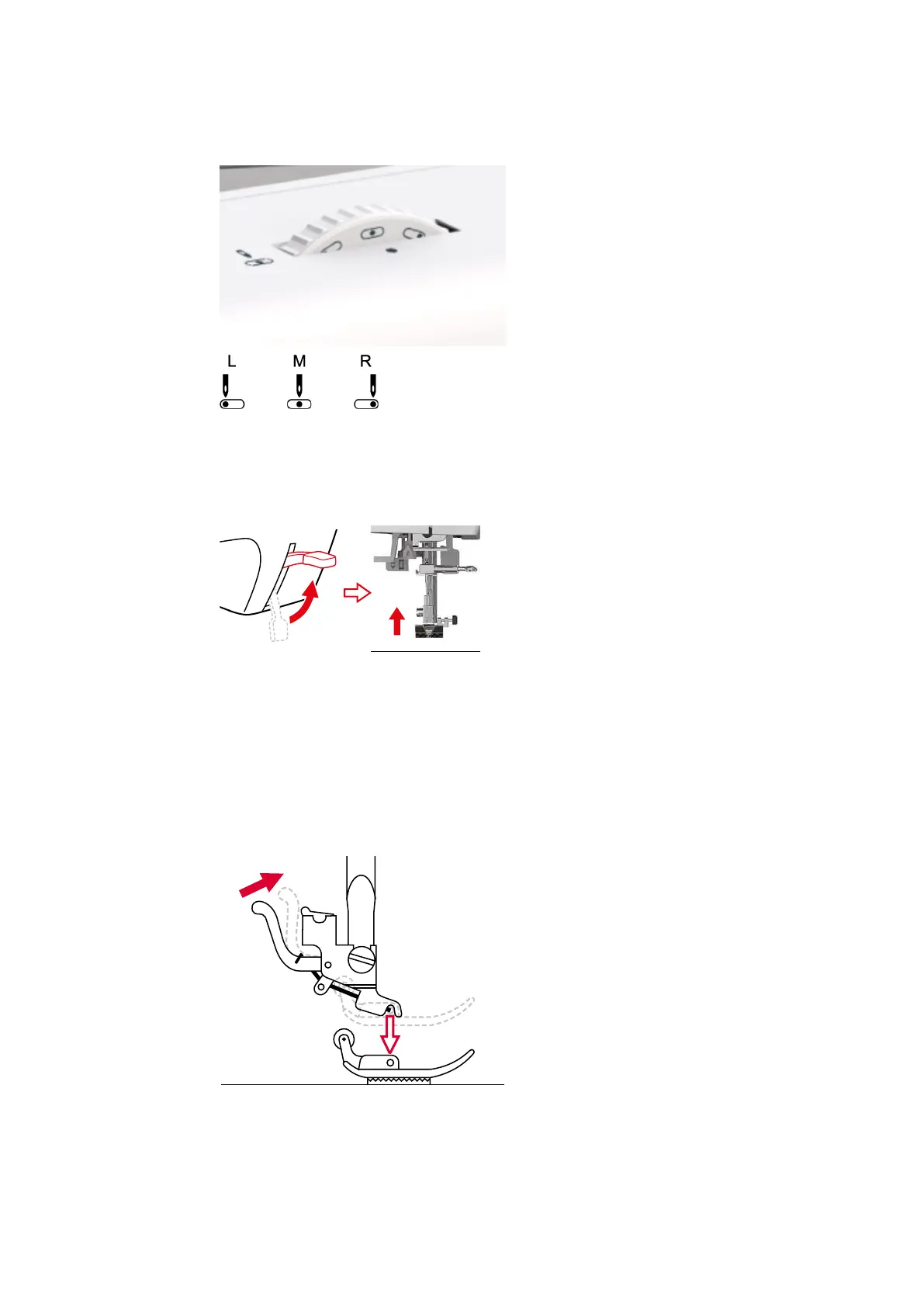 L M R