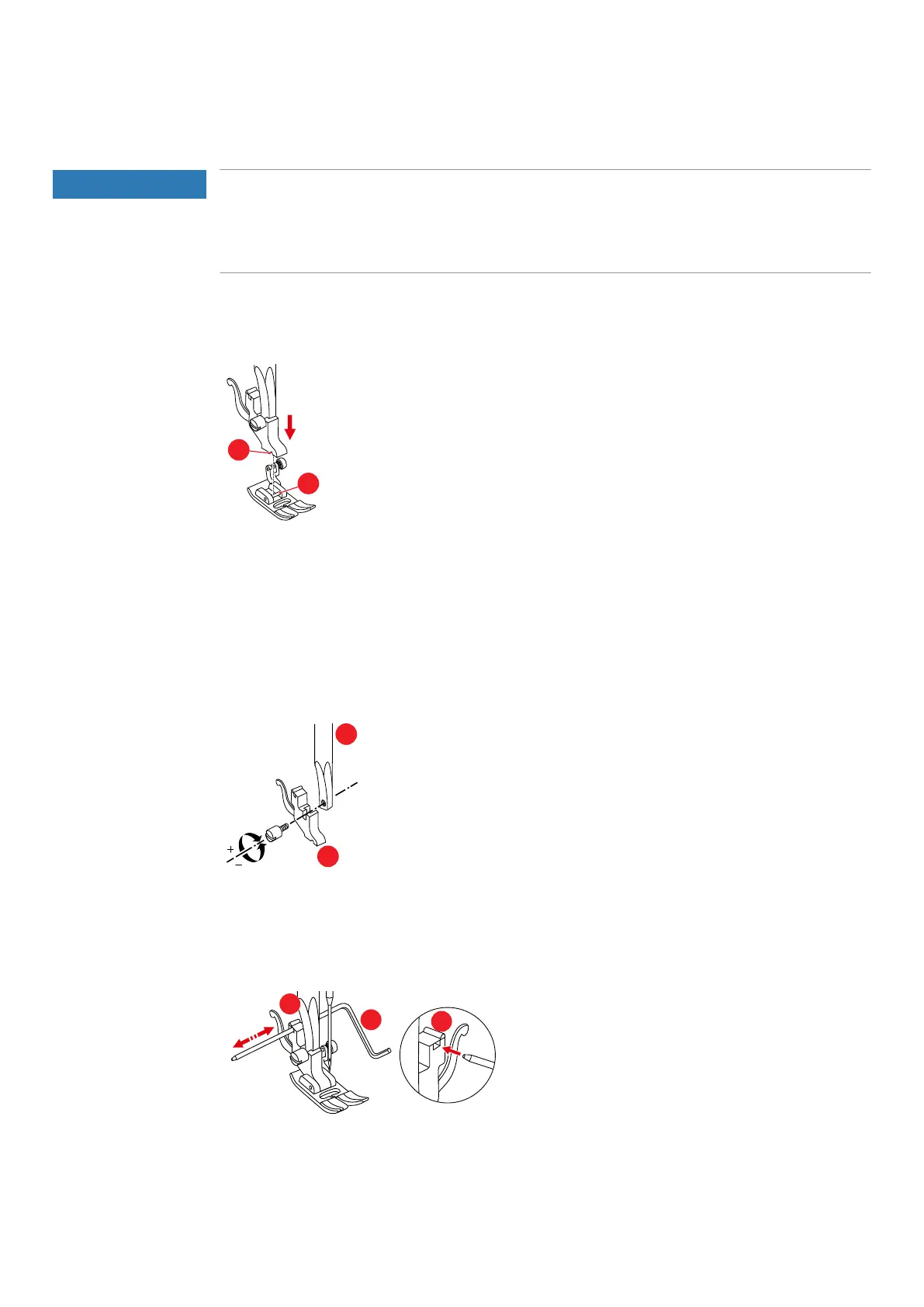 +
−