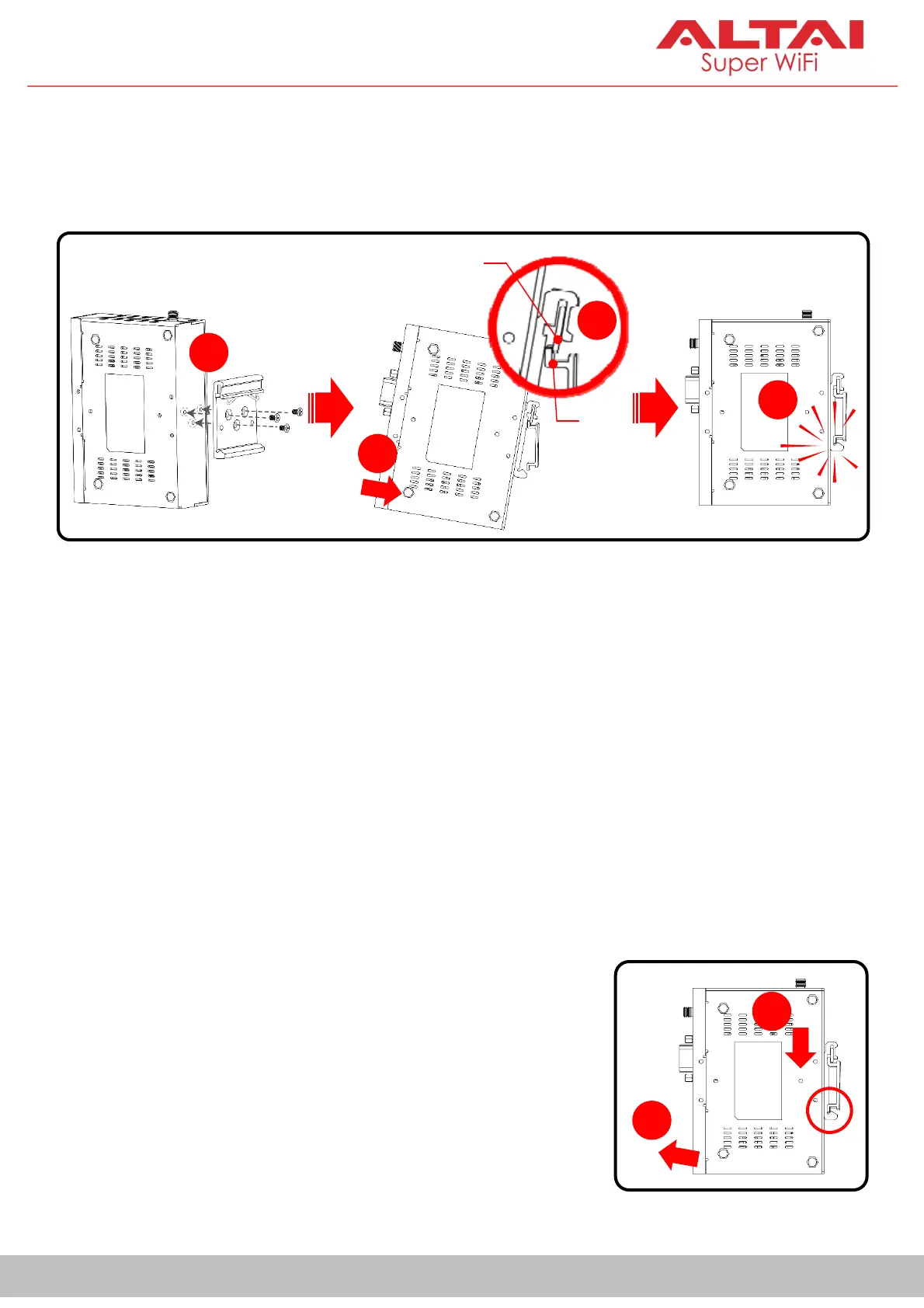 ALTAI
Super WiFi