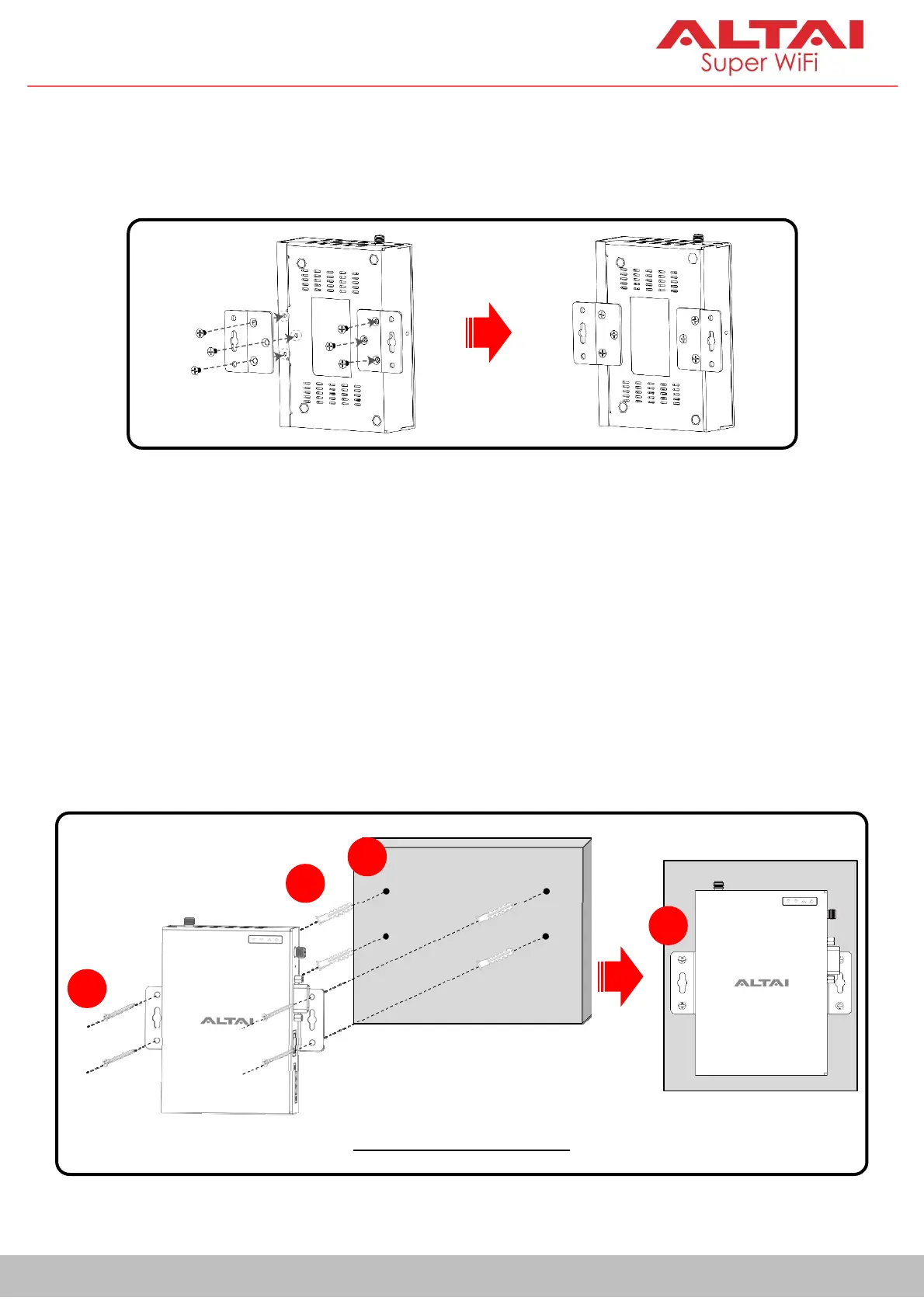 ALTAI
Super WiFi

ALTAI

ALTAI