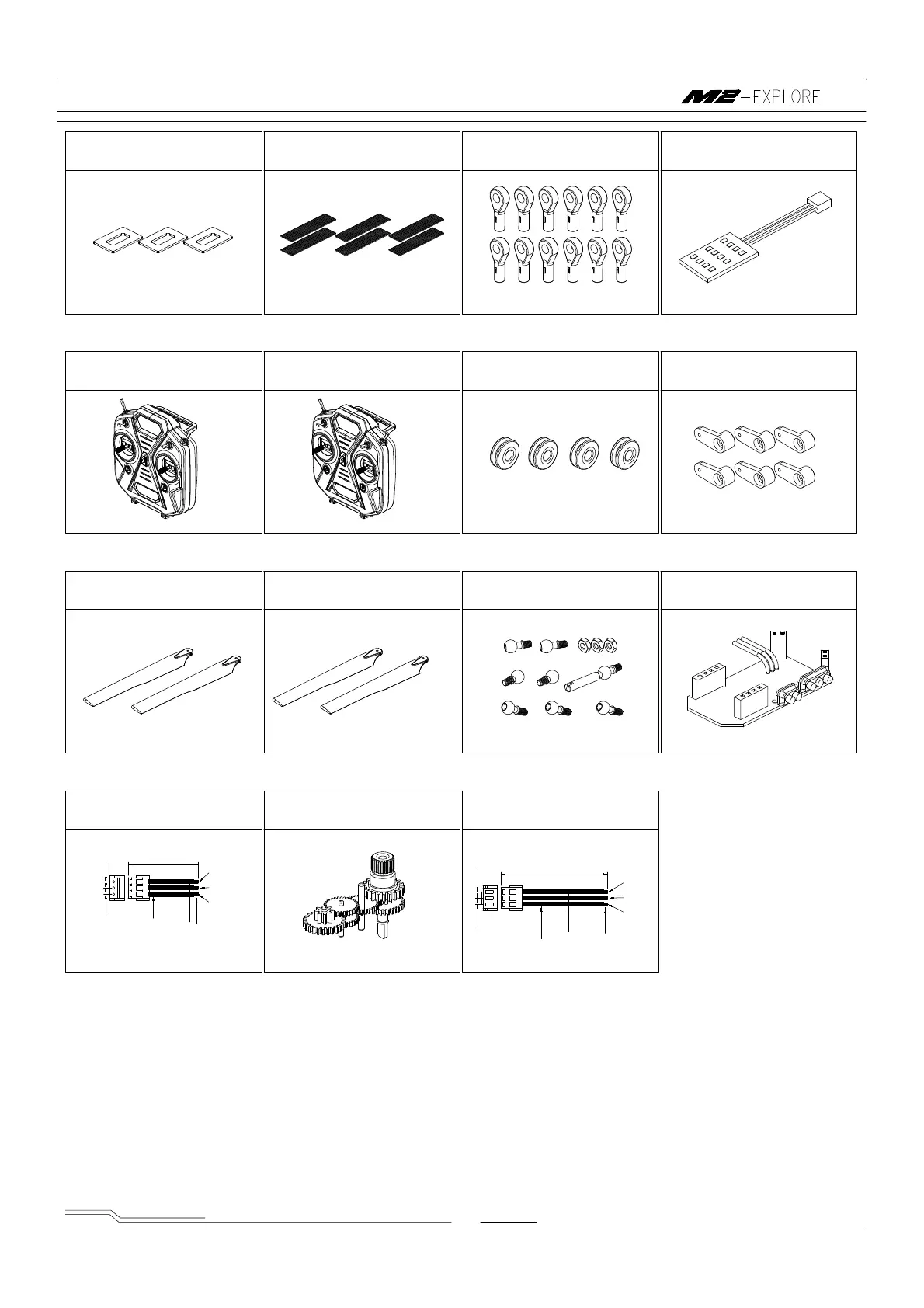 M2-EXPLORE