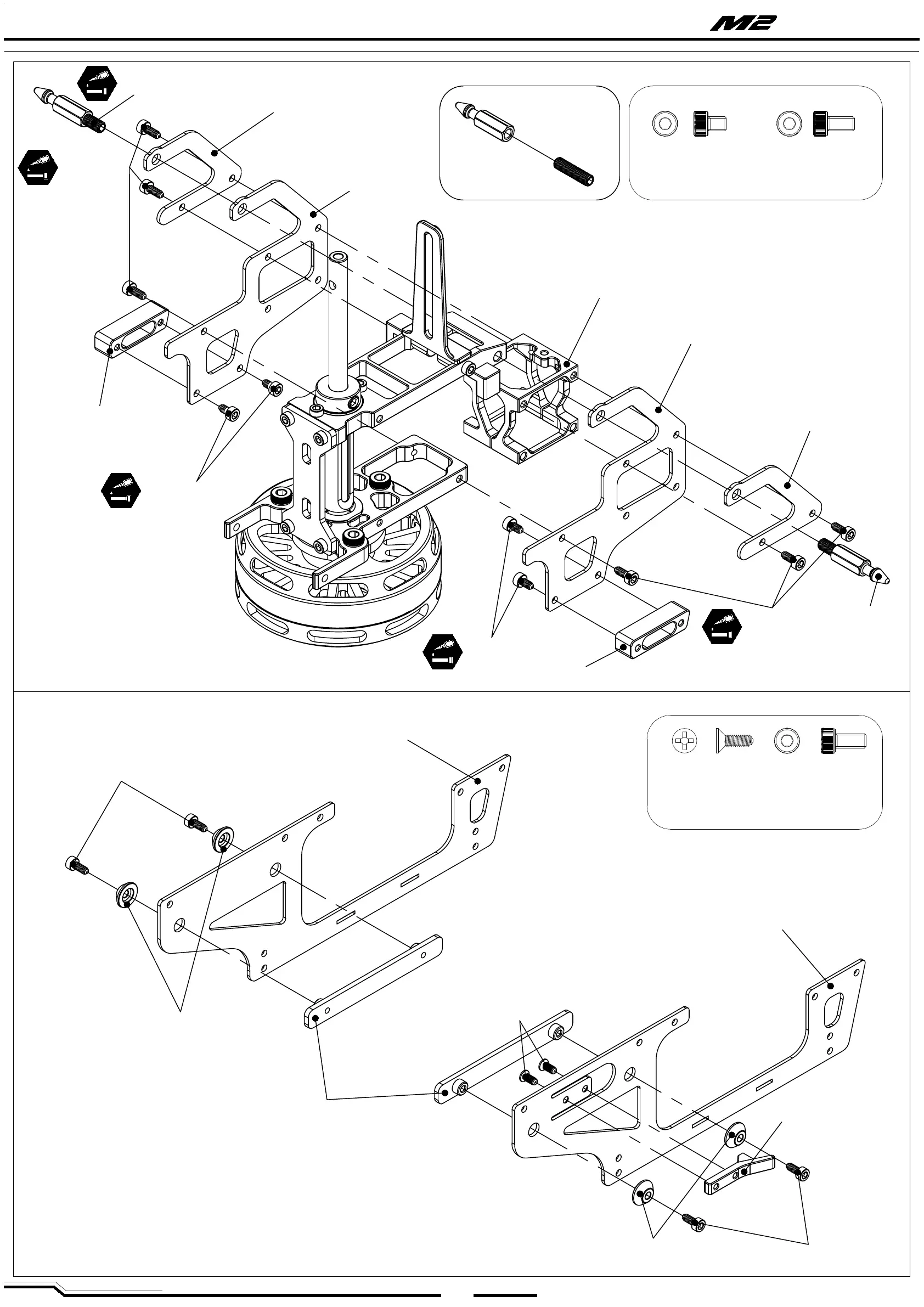 M2