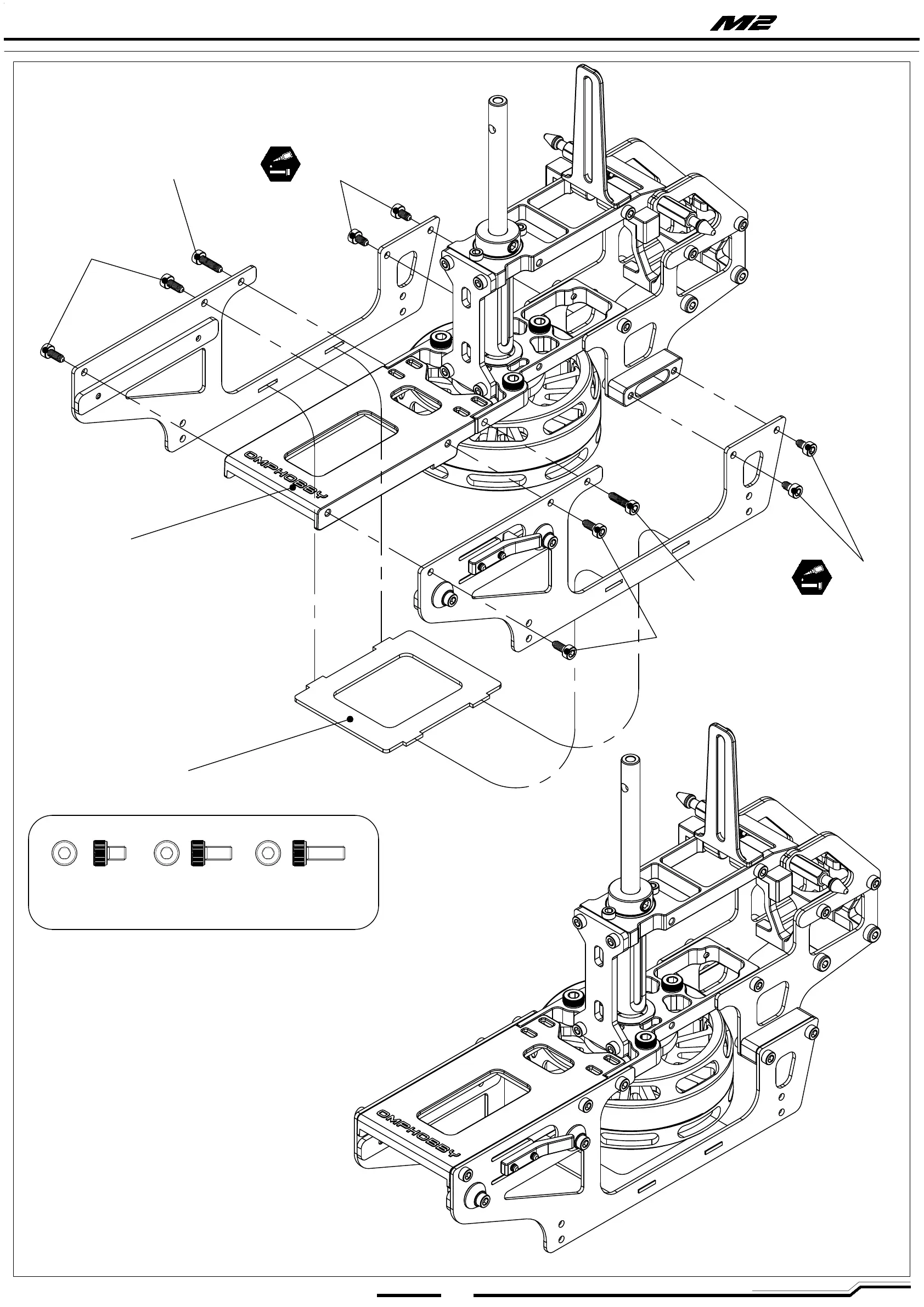 M2

OMPHOBBY

OMPHOBBY