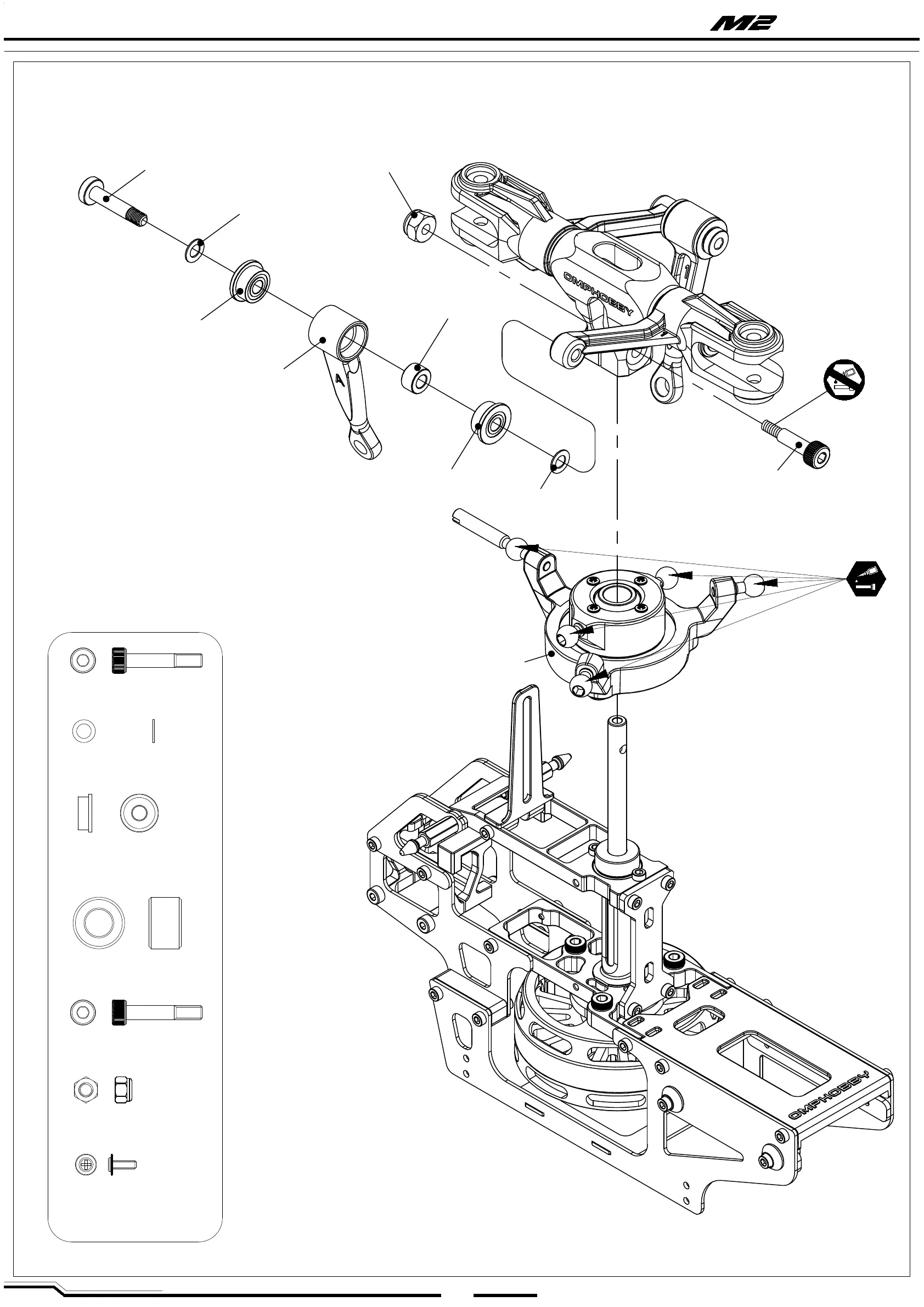 M2

OMPHOBBY

A

OMPHOBBY