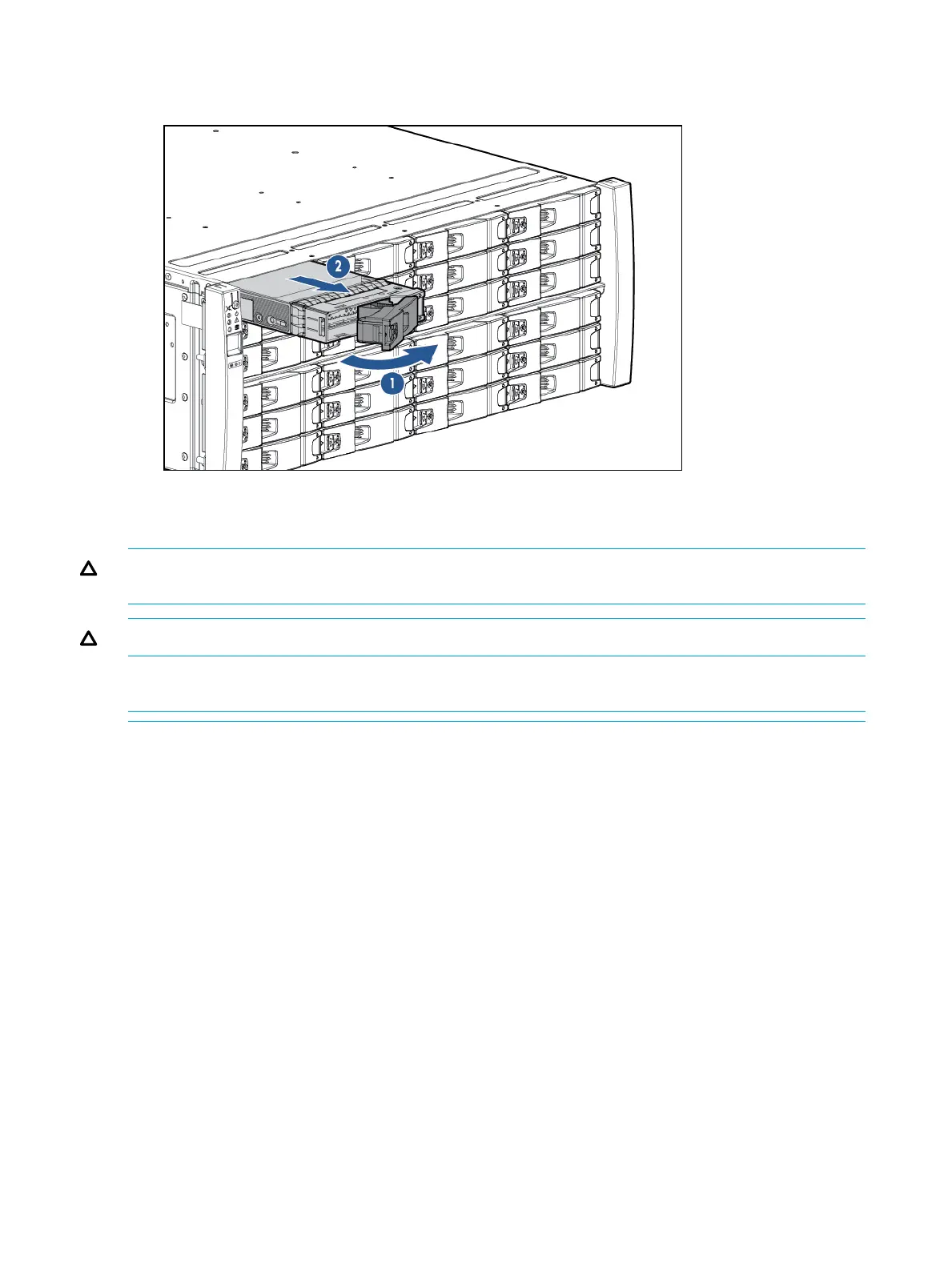 2

1