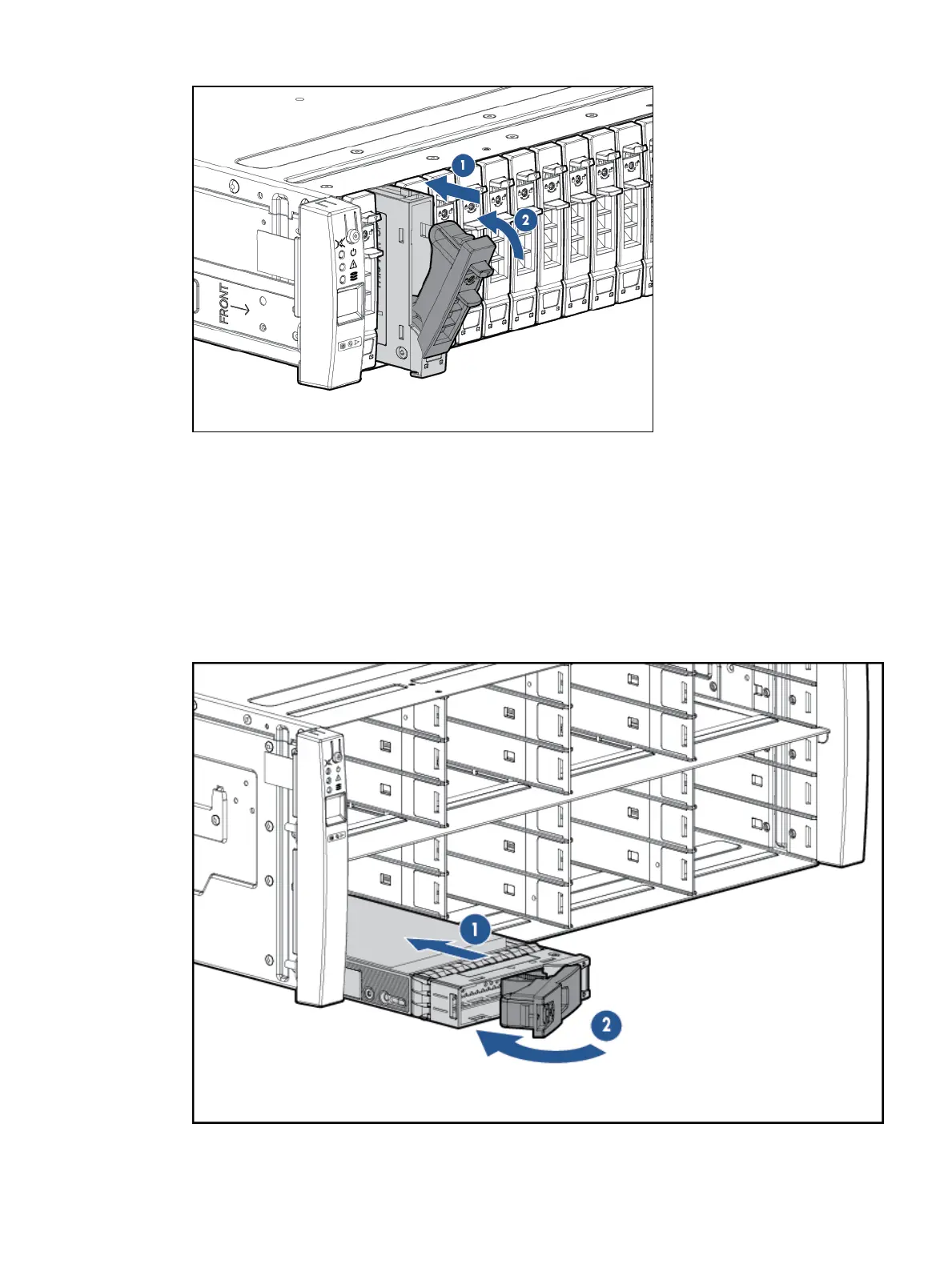 1
2
FRONT
1
2