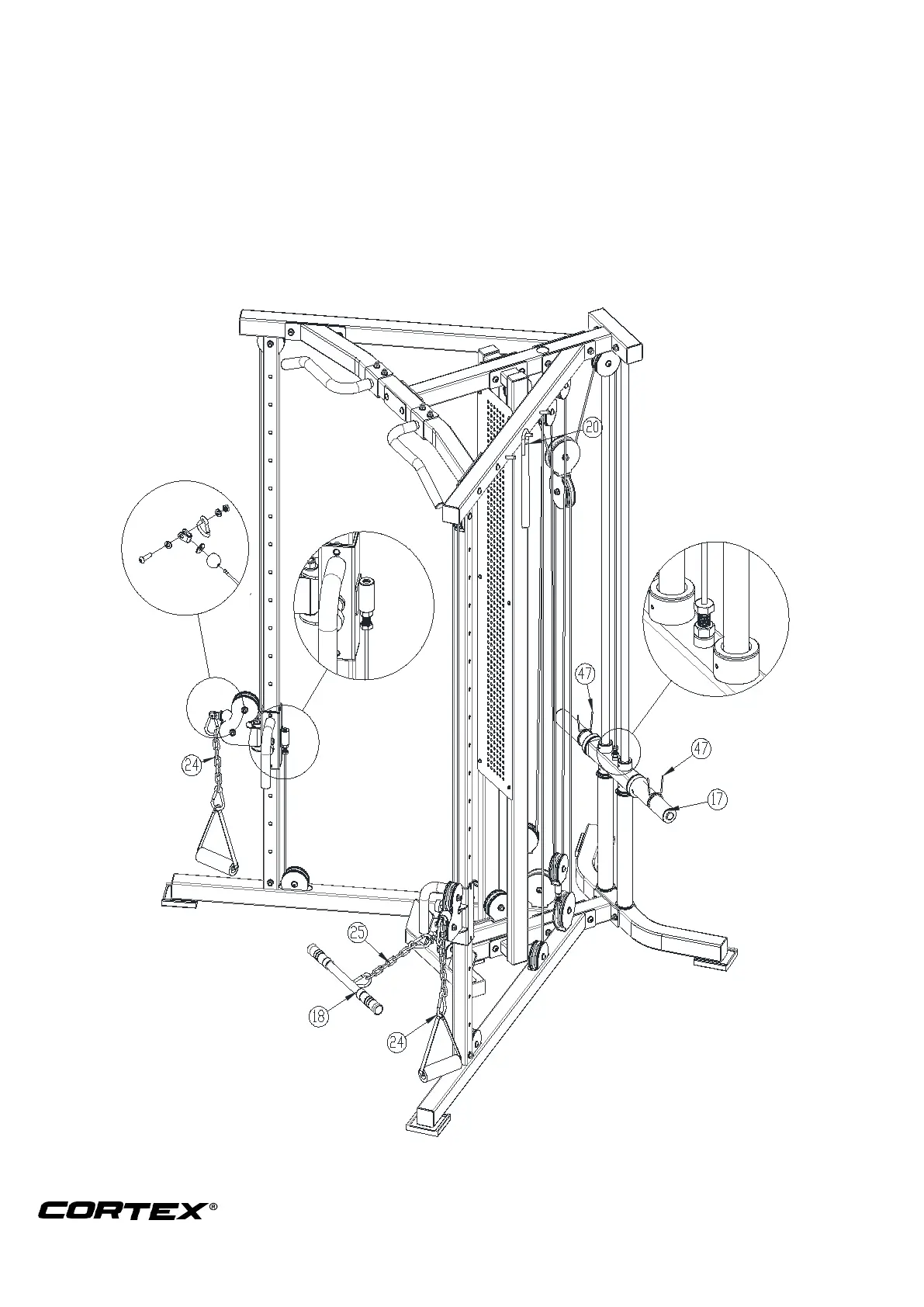 20
47
47
17
24
25
18
24
CORTEX®