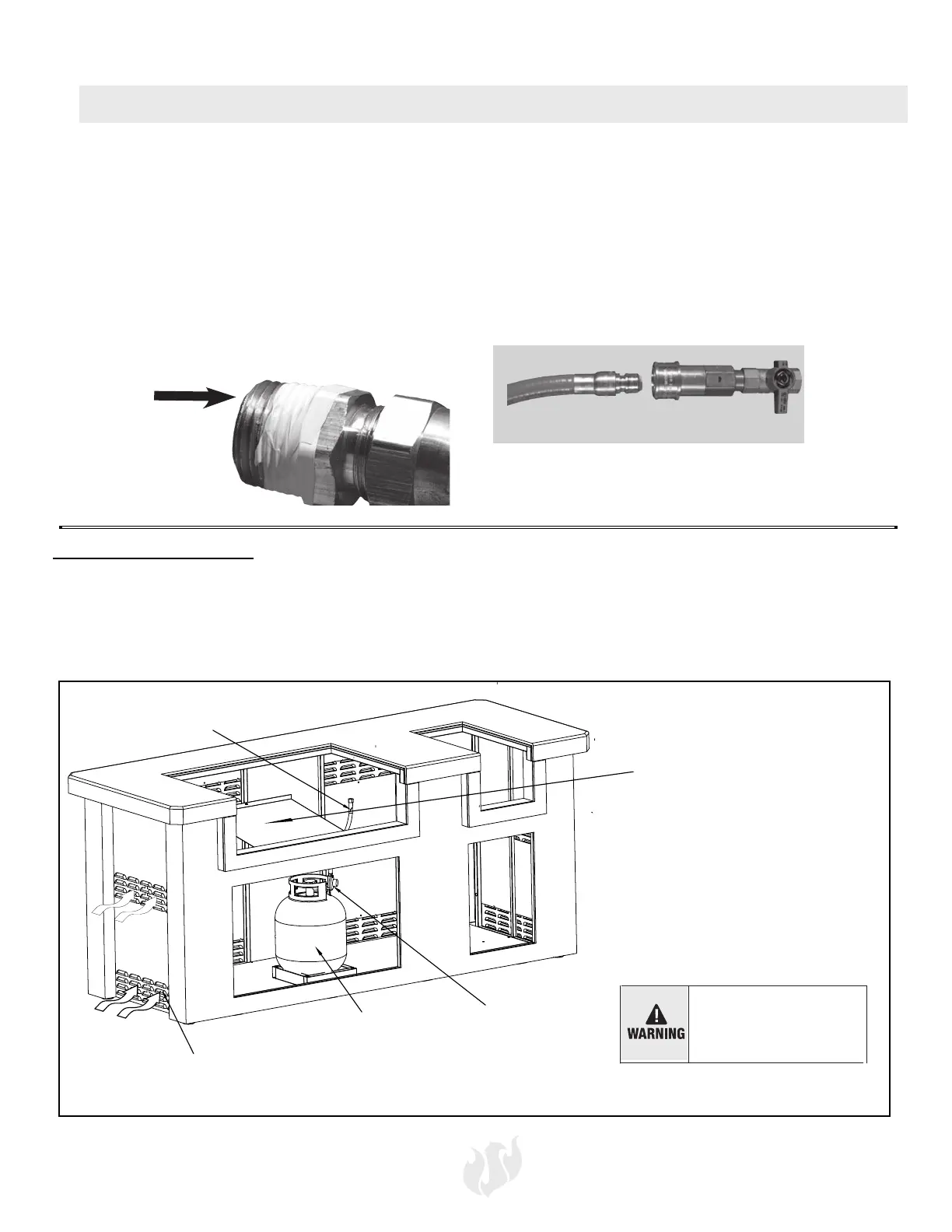 WARNING