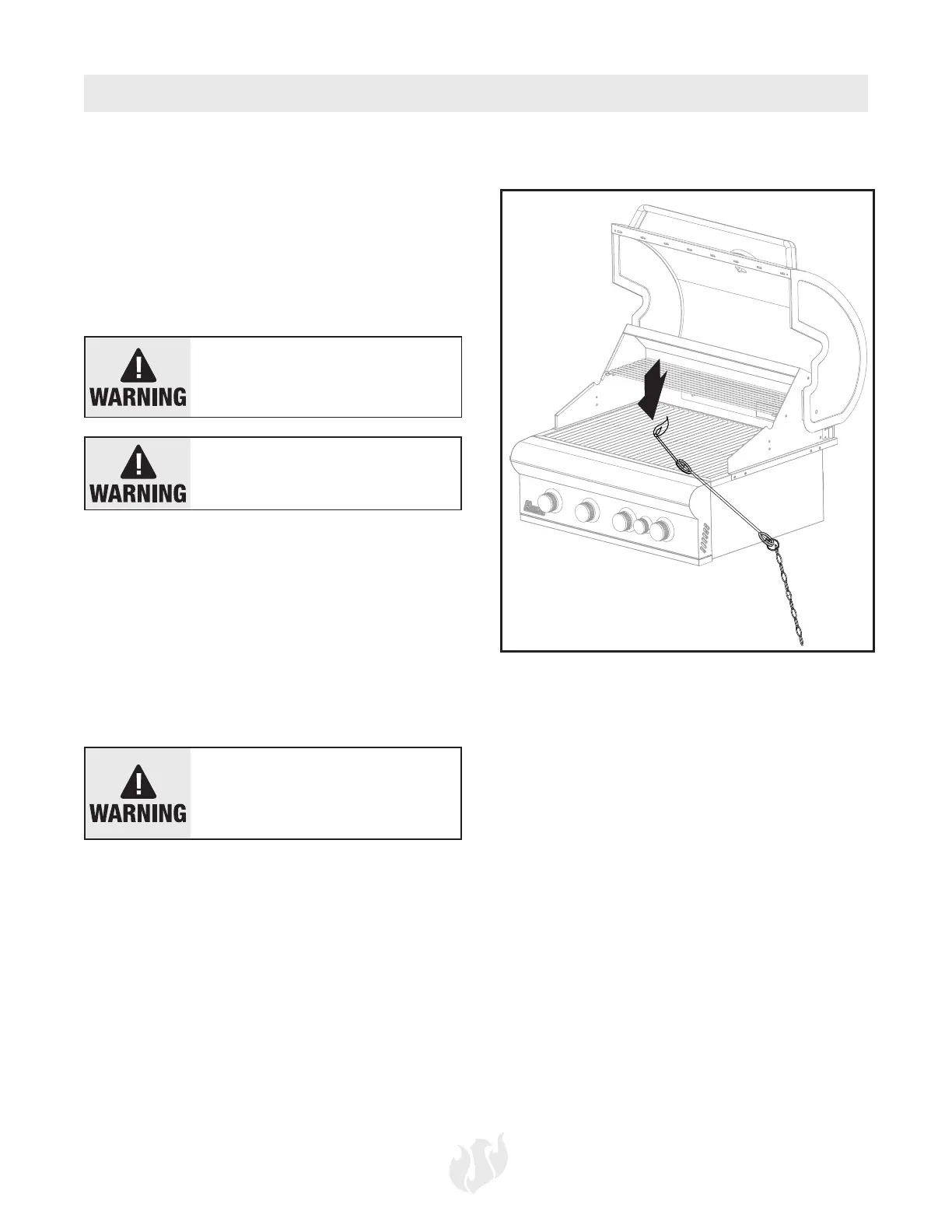 WARNING

WARNING

WARNING