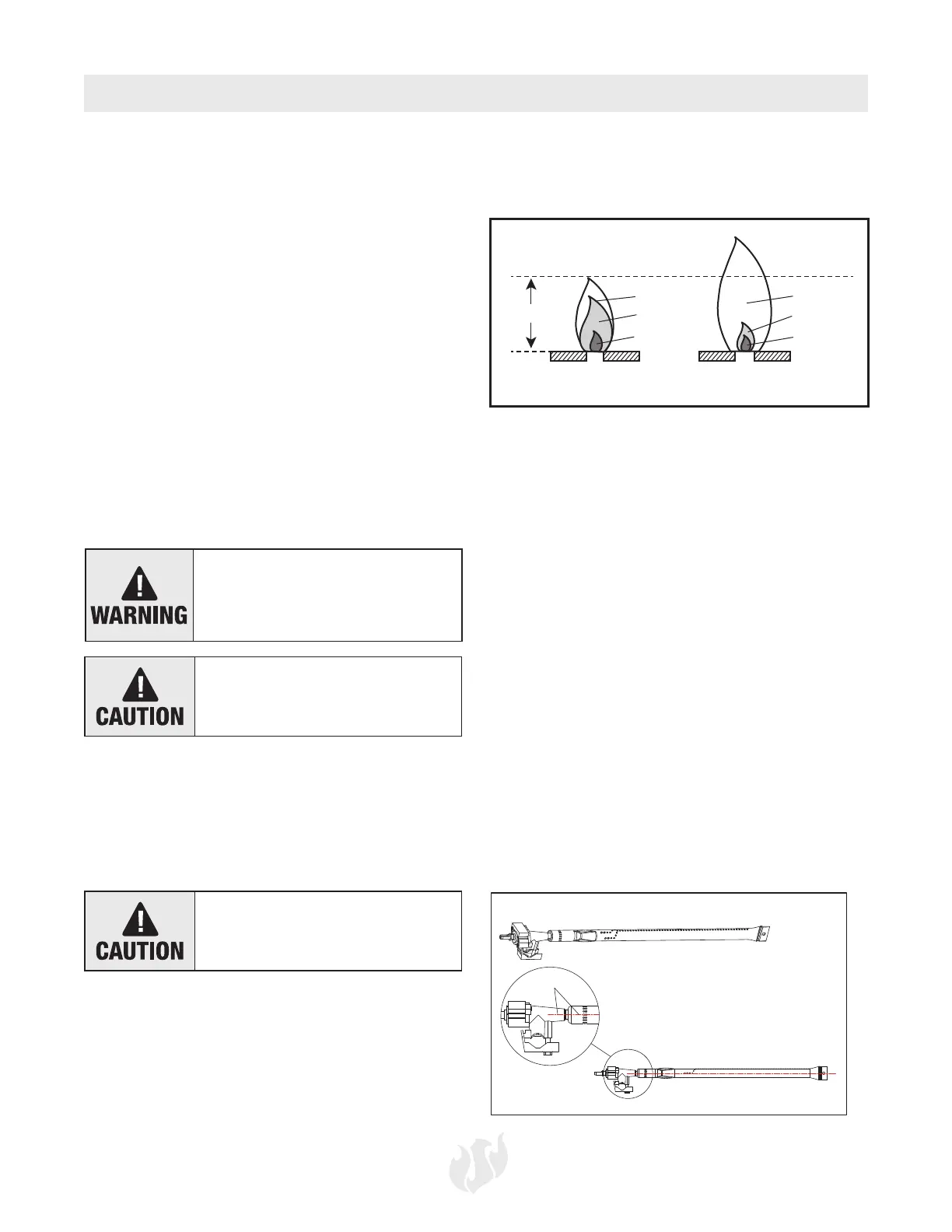 WARNING

CAUTION

CAUTION