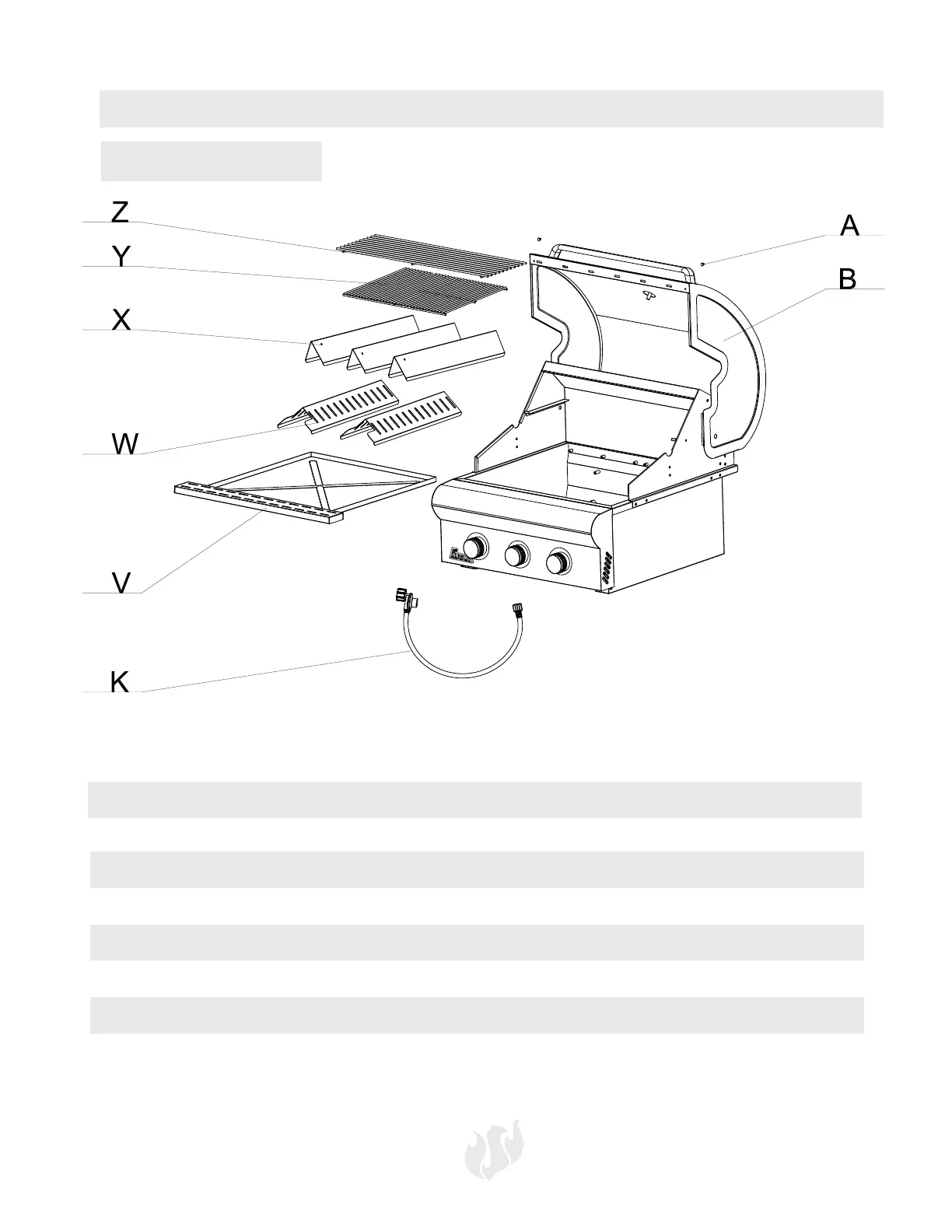 Z
Y
X
W
V
K
A
B