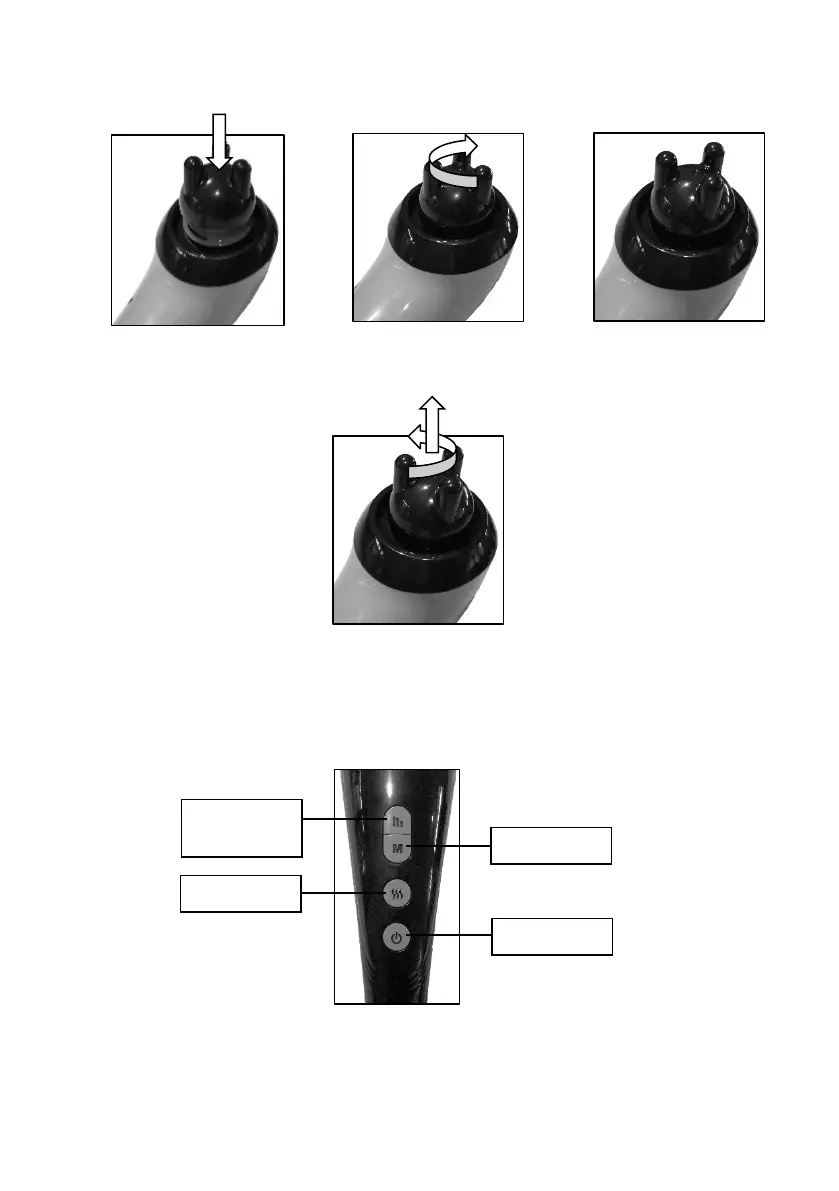 M