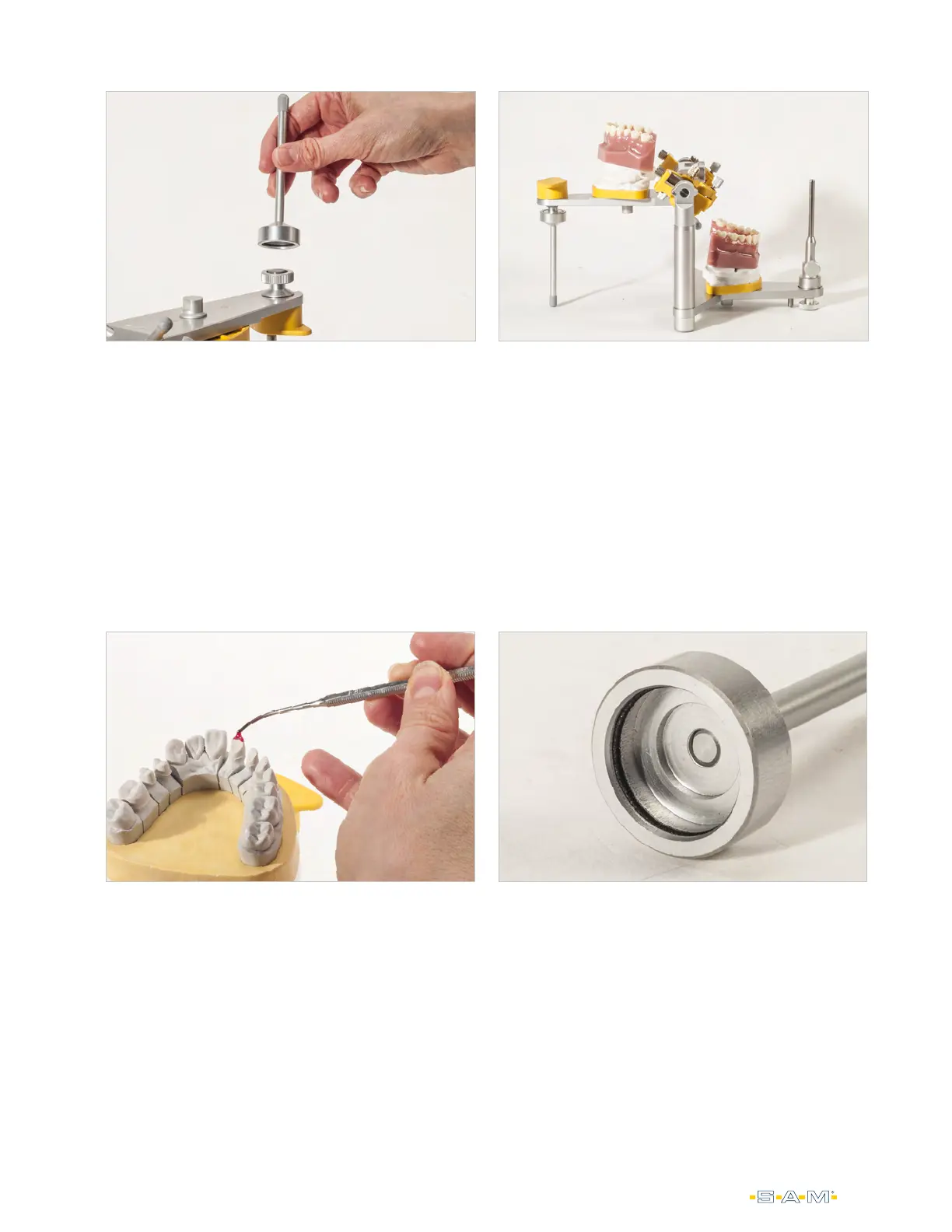 S·A·M