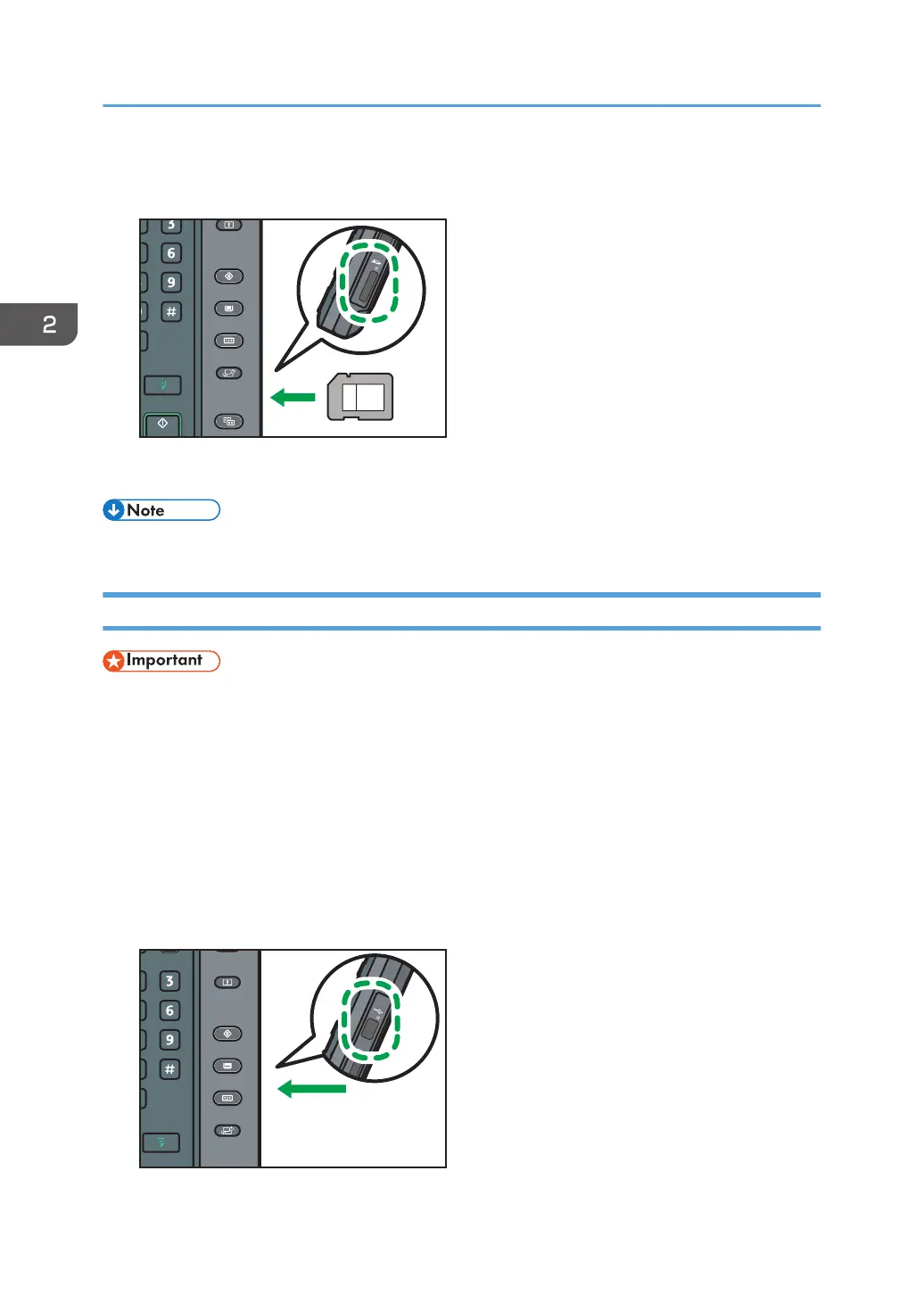 2

3

6

9

#

Note

Important

3

6

9

#