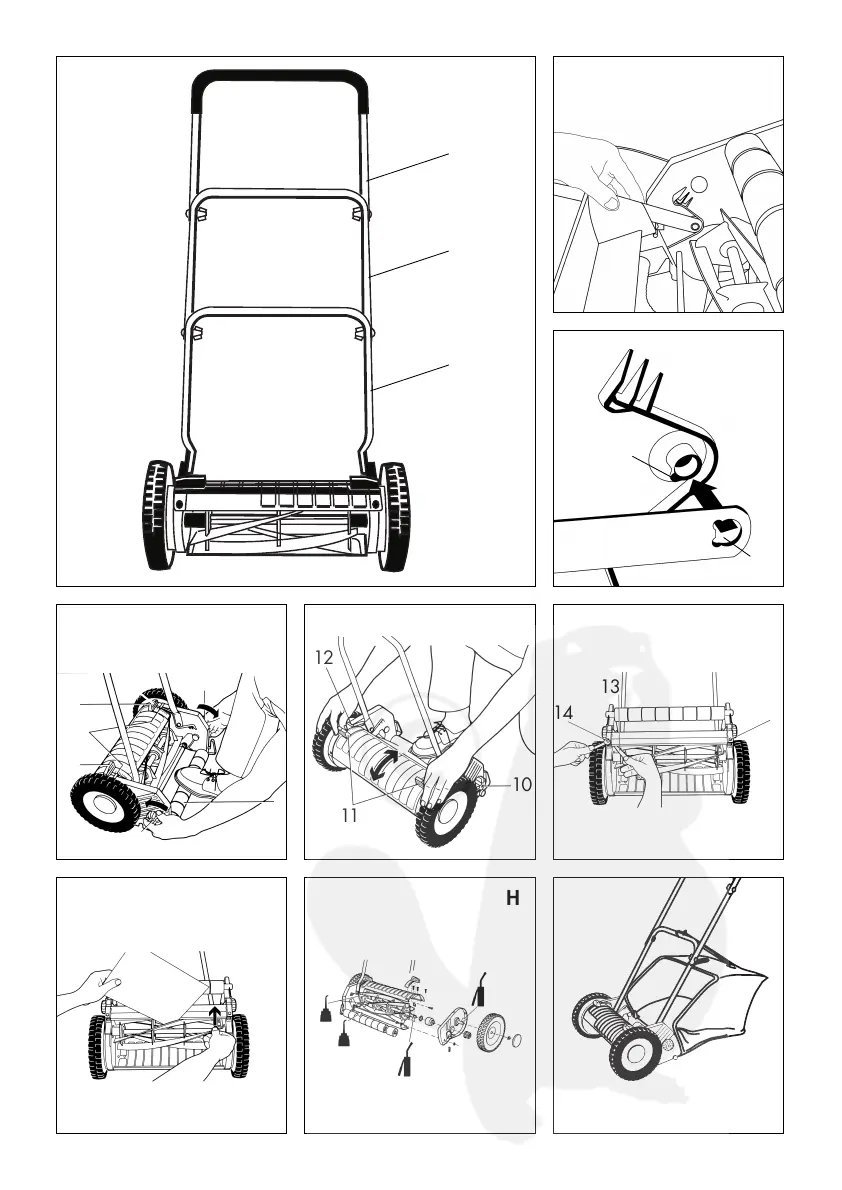 12
11
10
13
14
H