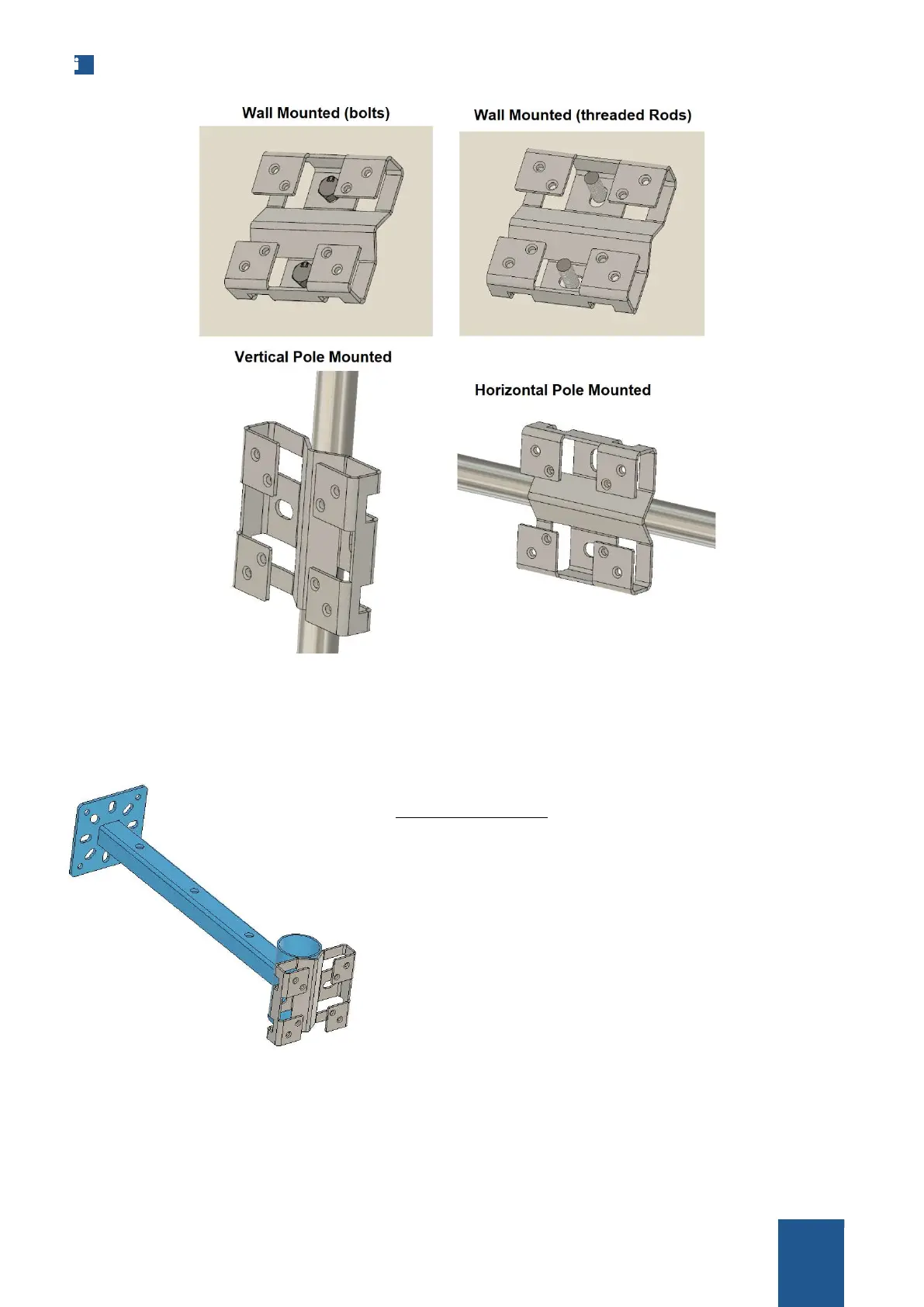 Wall Mounted (bolts)

Wall Mounted (threaded Rods)

Vertical Pole Mounted

Horizontal Pole Mounted