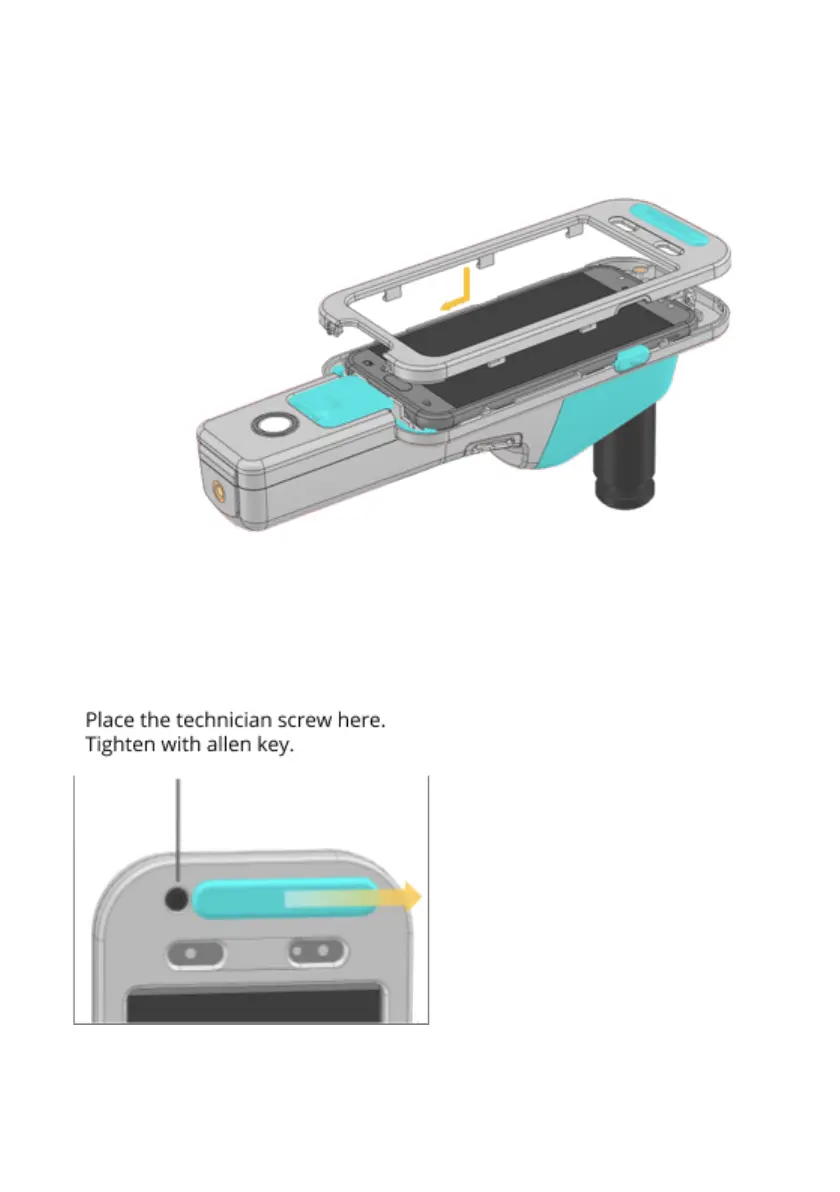 Place the technician screw here.
Tighten with allen key.