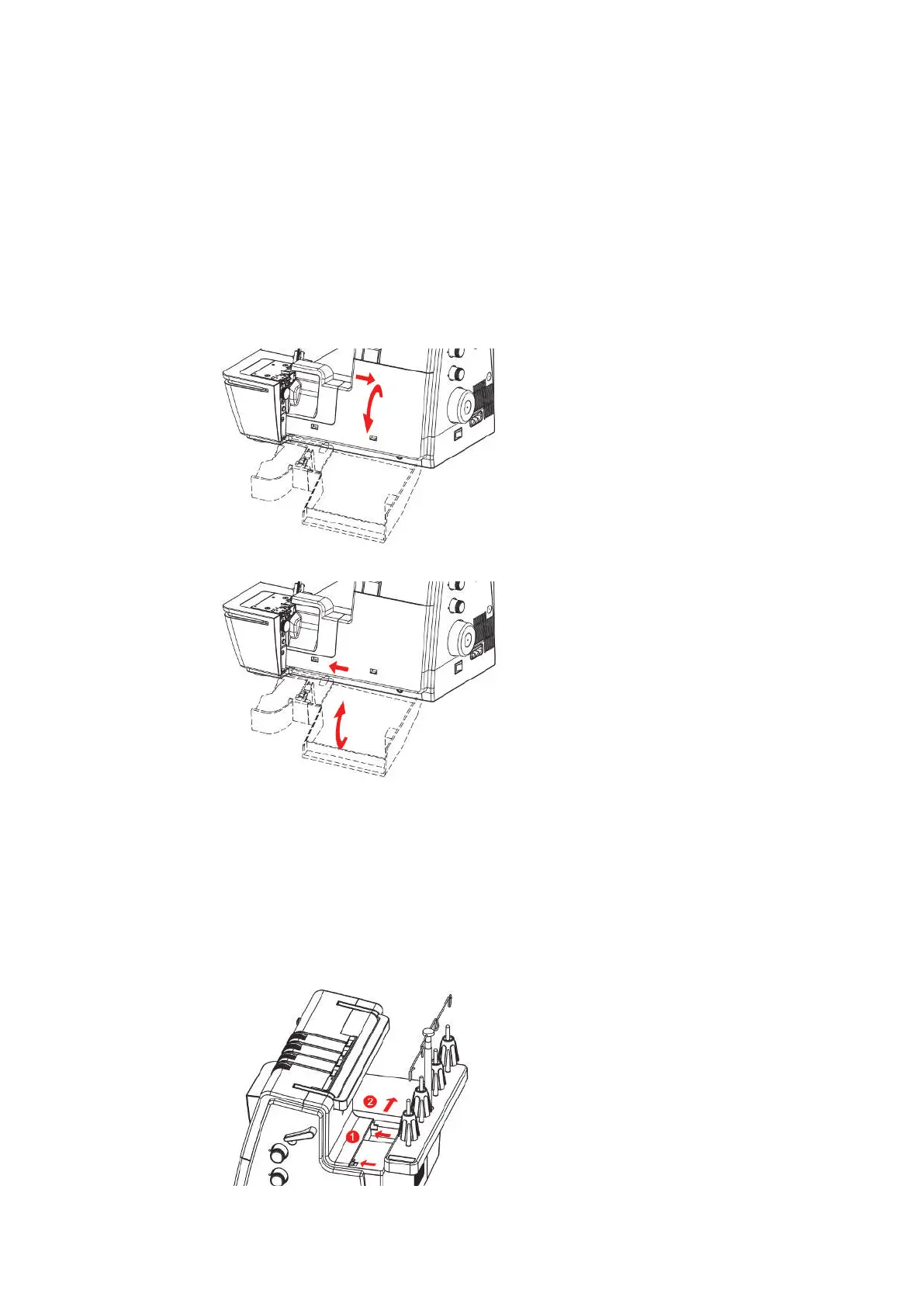 2

1