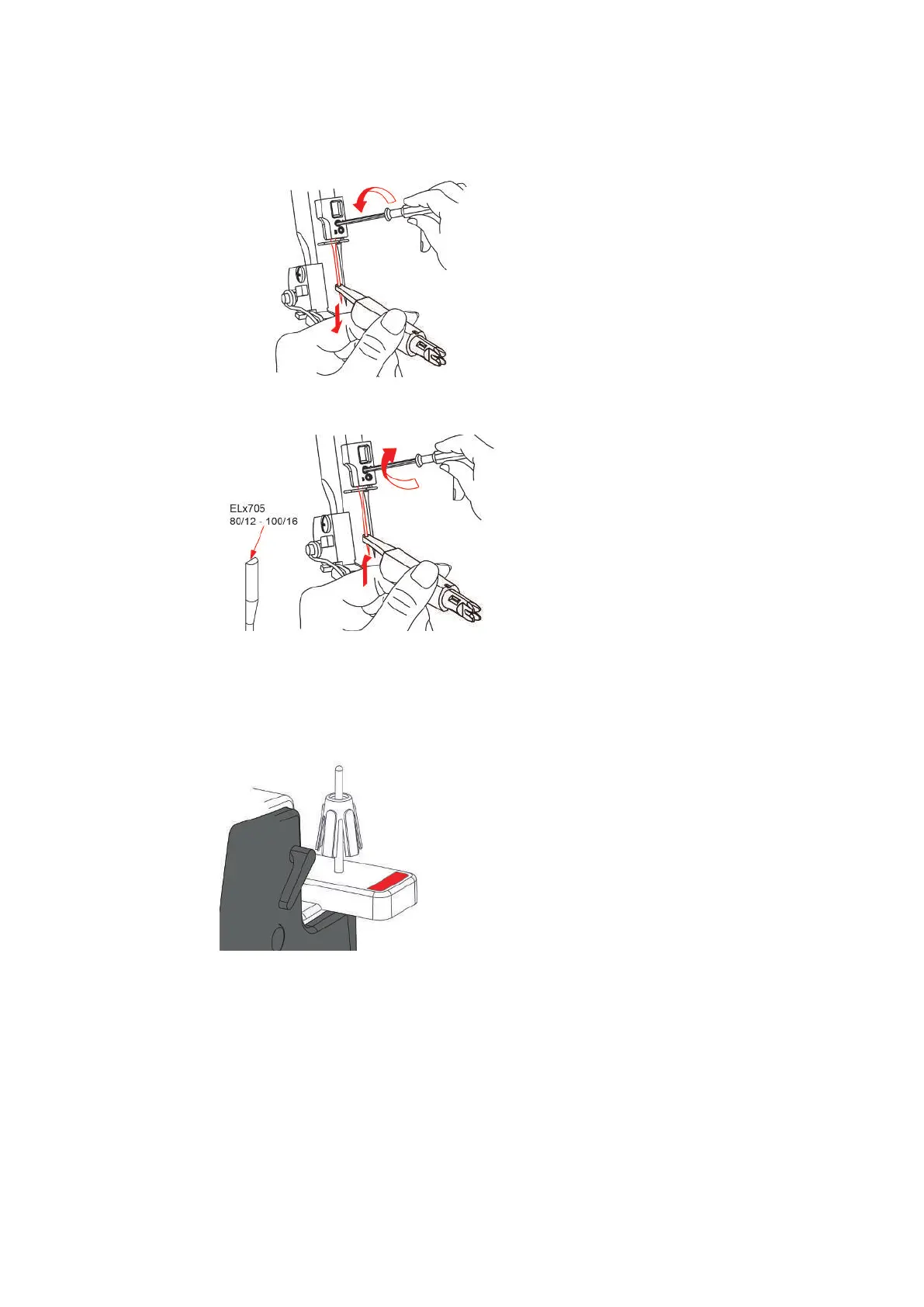 ELx705
80/12 - 100/16