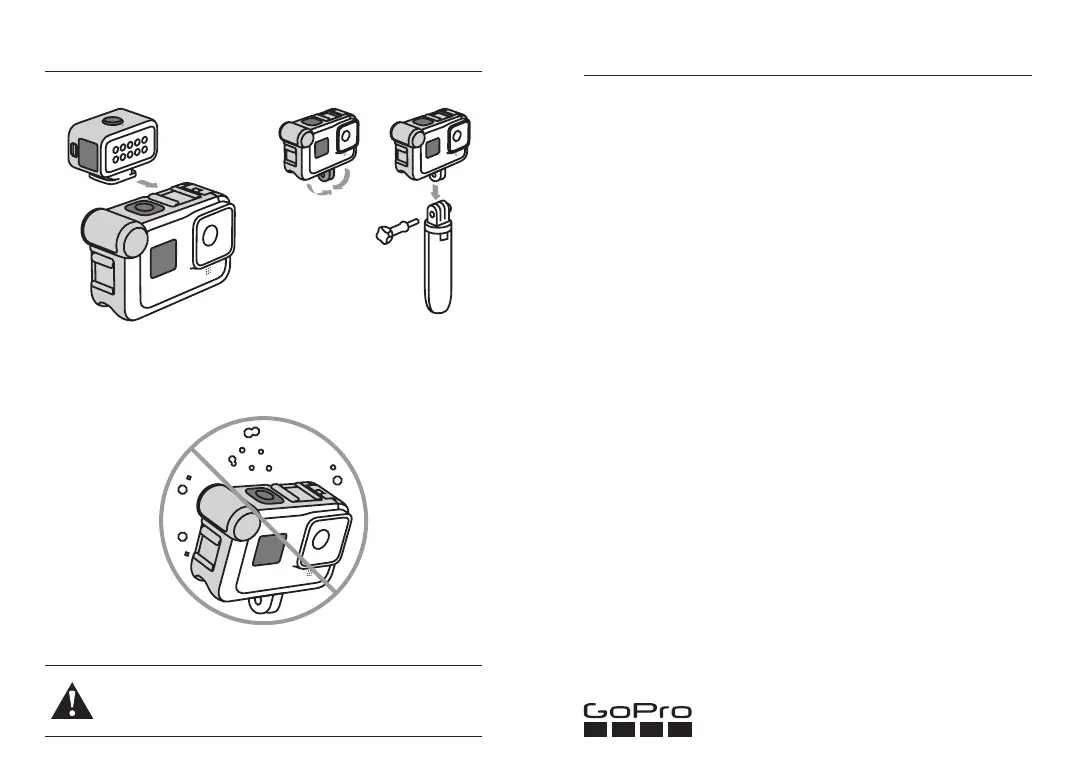 GoPro