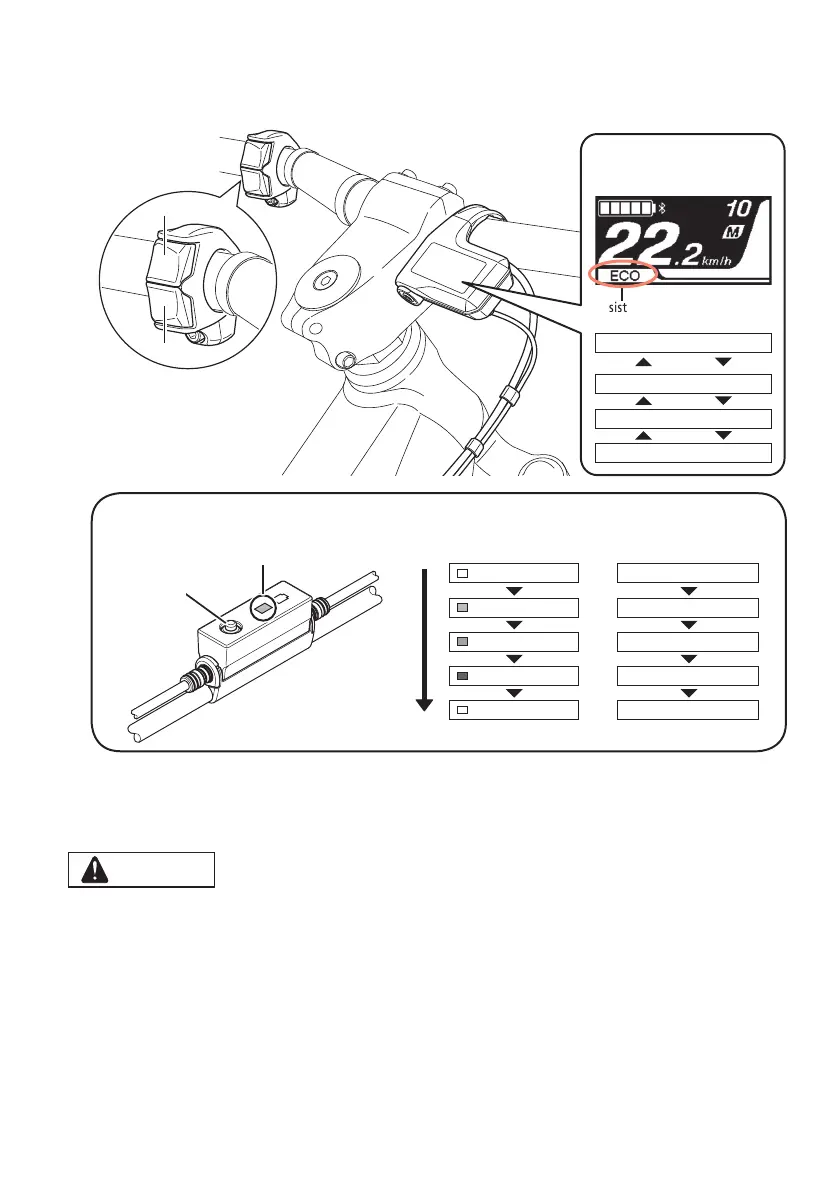 10
M
22.2 km/h
ECO
sist