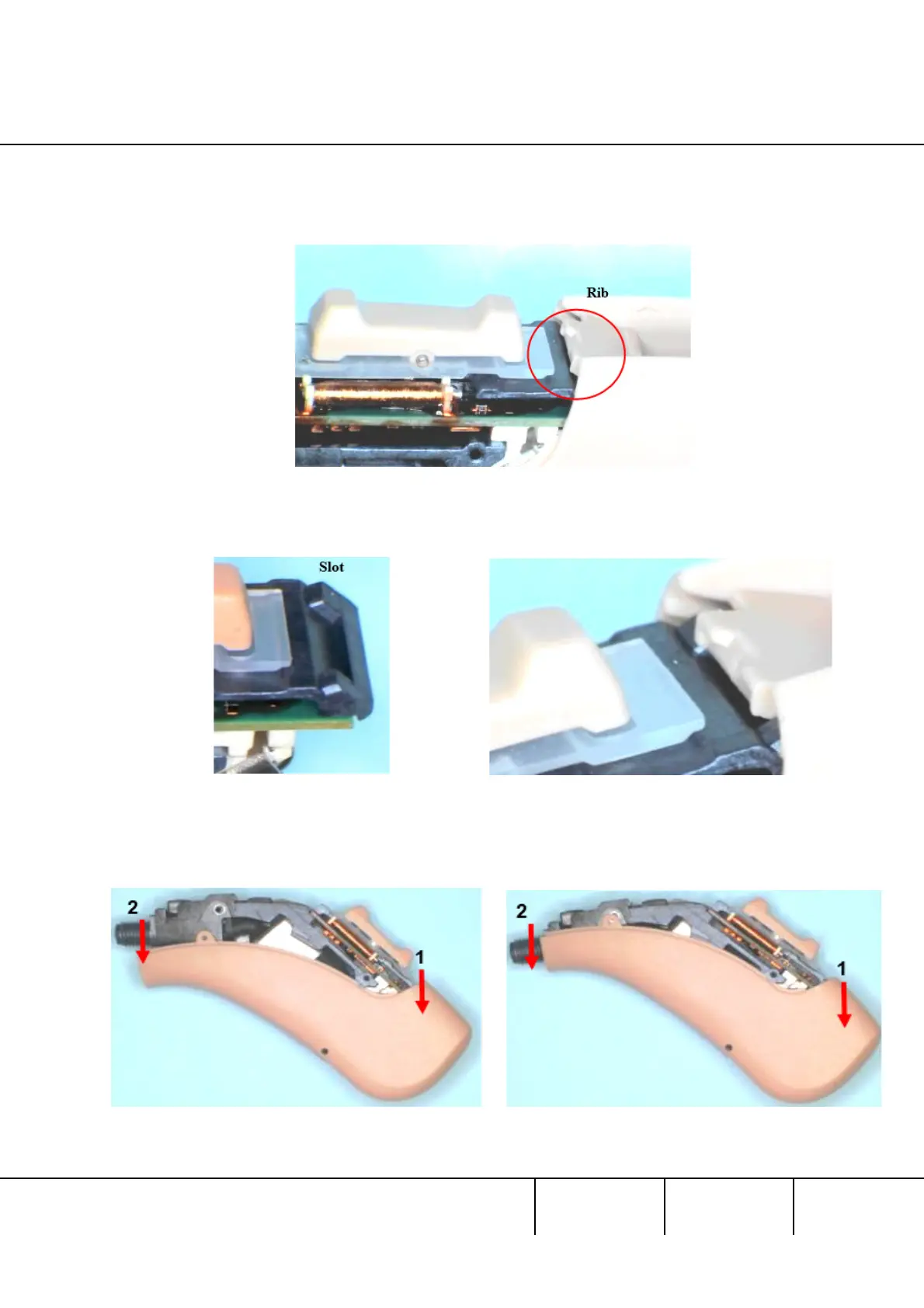 Rib

Slot

2

1

2

1