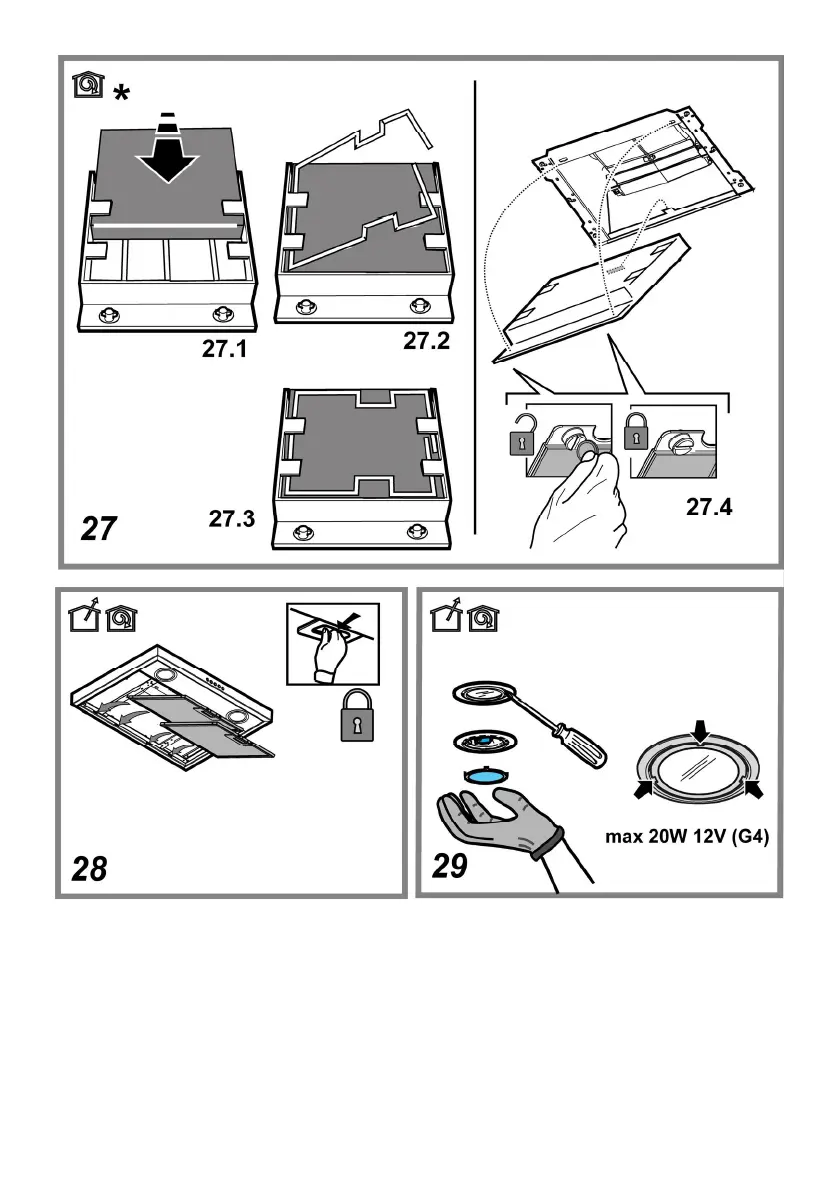 *

27.1

27.2

27.3

27.4

27

28

29

max 20W 12V (G4)