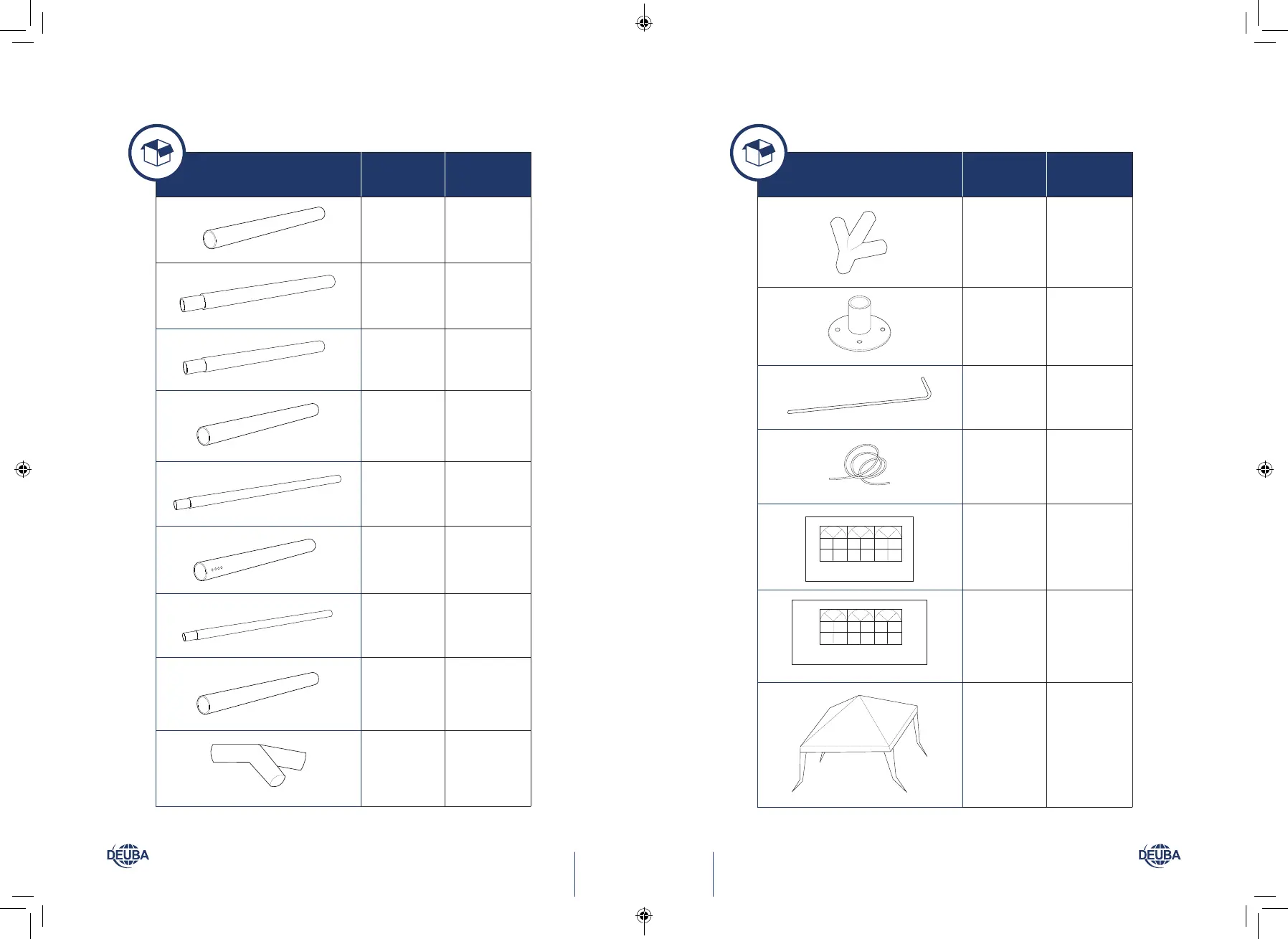 DEUBA

DEUBA