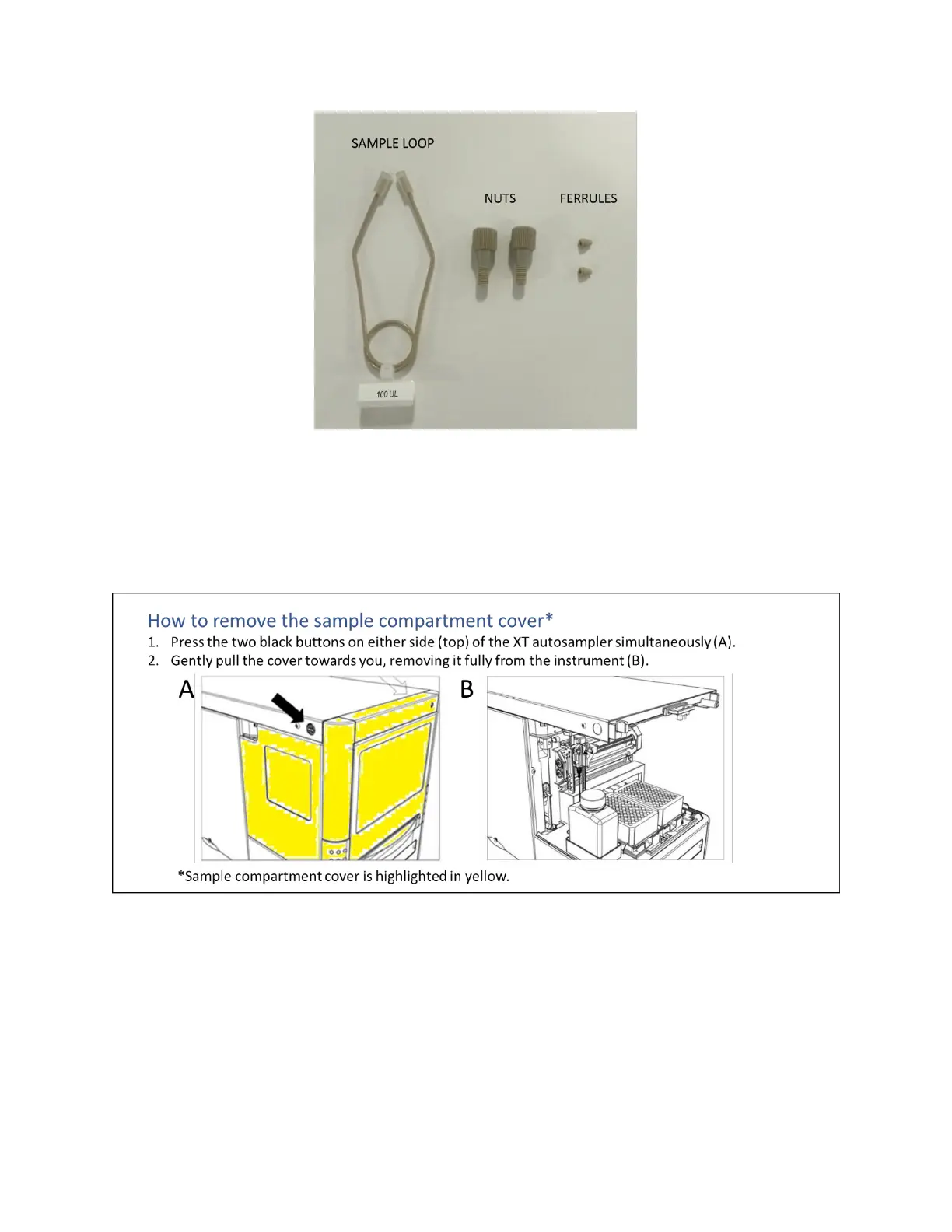 SAMPLE LOOP

NUTS

FERRULES

100 UL

How to remove the sample compartment cover*

1. Press the two black buttons on either side (top) of the XT autosampler simultaneously (A).
2. Gently pull the cover towards you, removing it fully from the instrument (B).

A

B

*Sample compartment cover is highlighted in yellow.