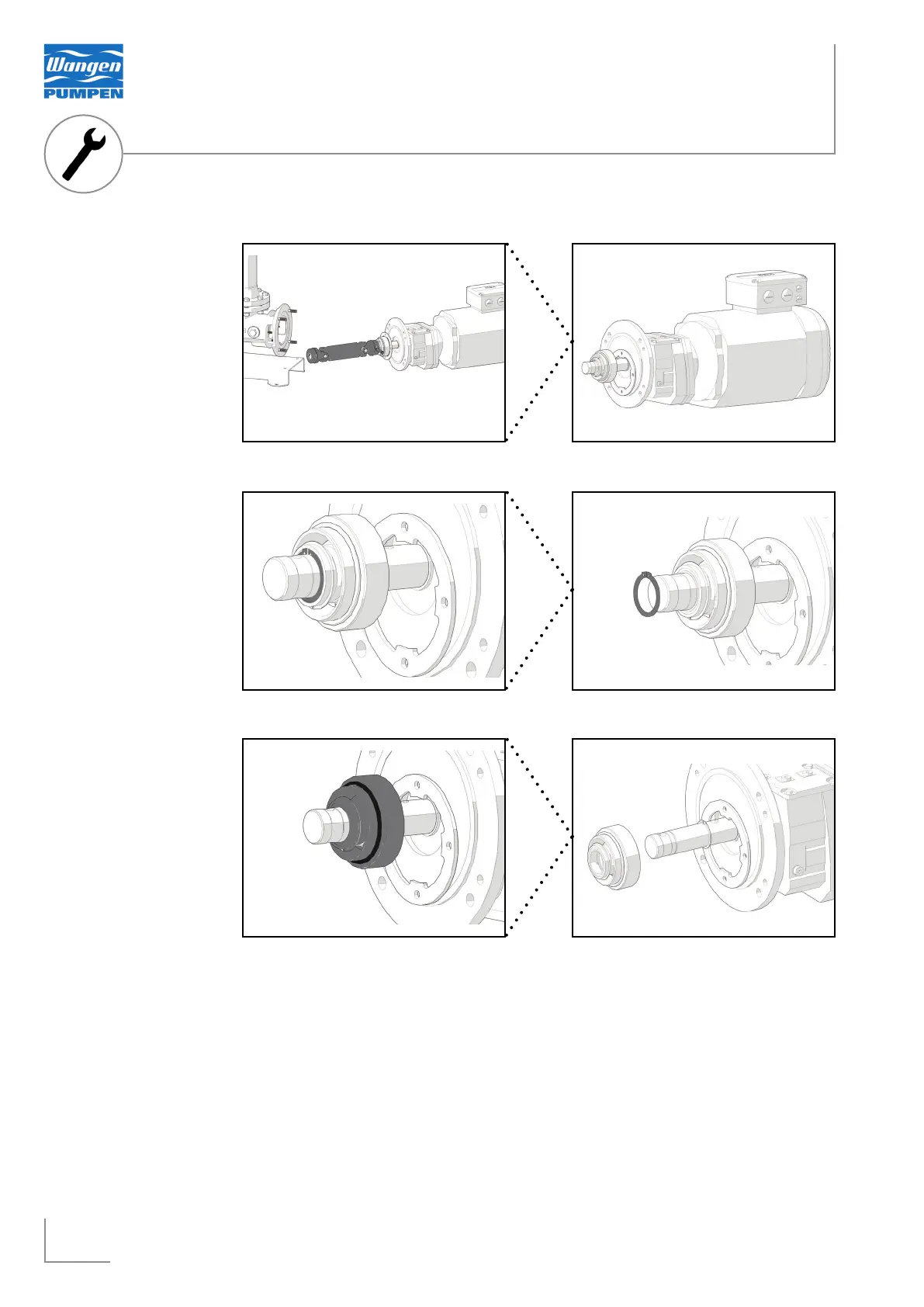 Wangen
PUMPEN