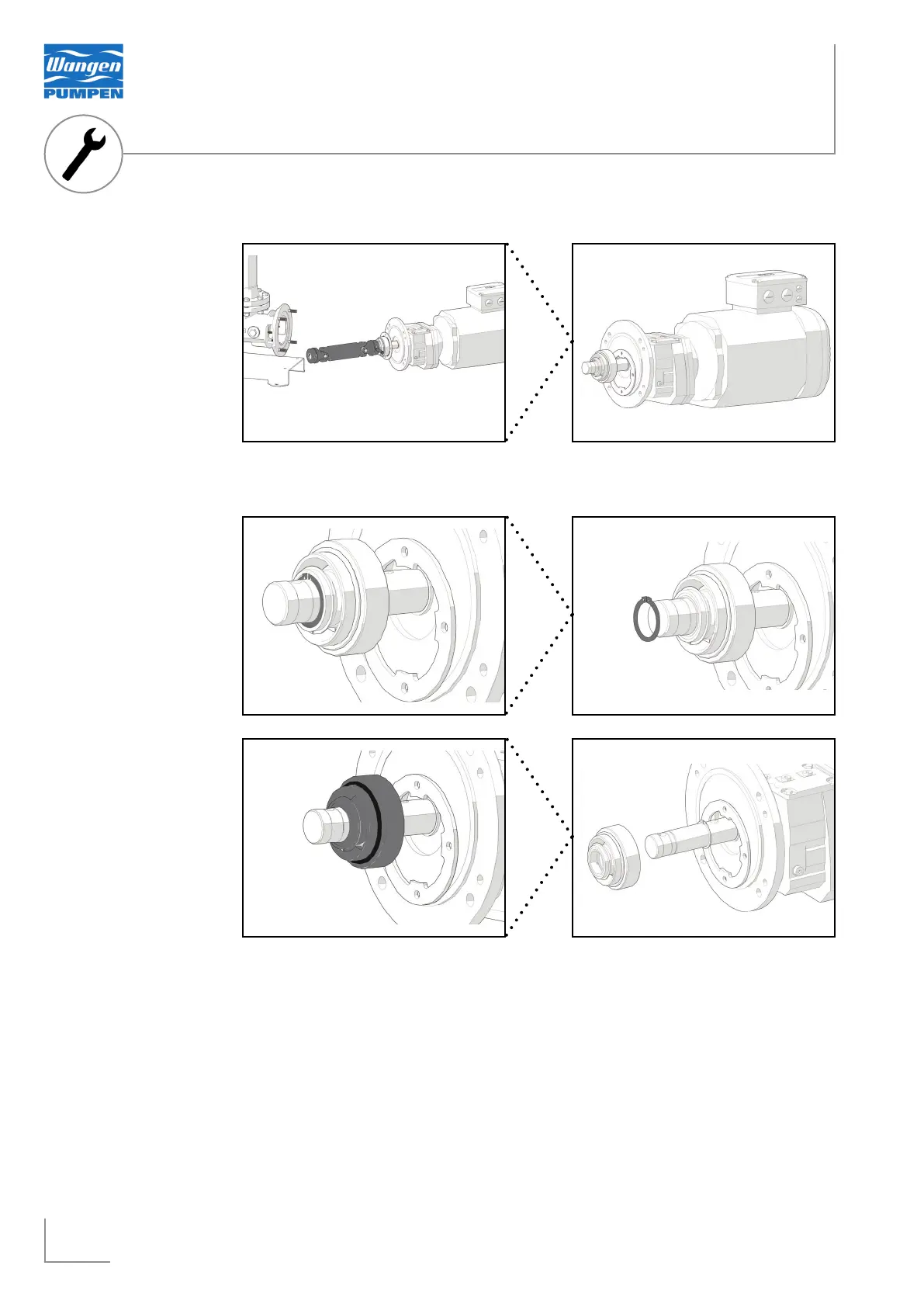 Wangen
PUMPEN