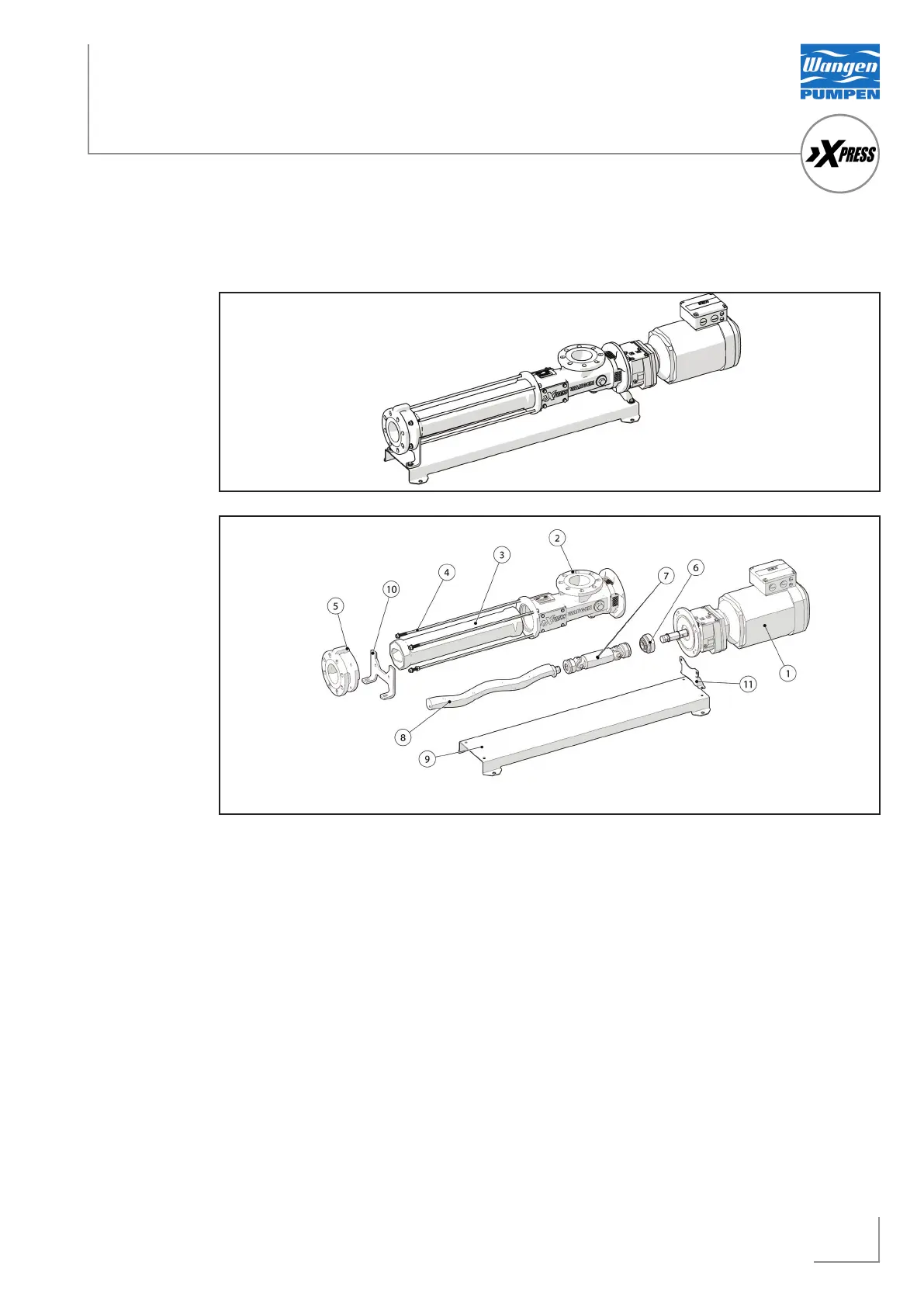 Wangen PUMPEN

XPRESS

2
3
4
7
6
10
5
1
11
8
9