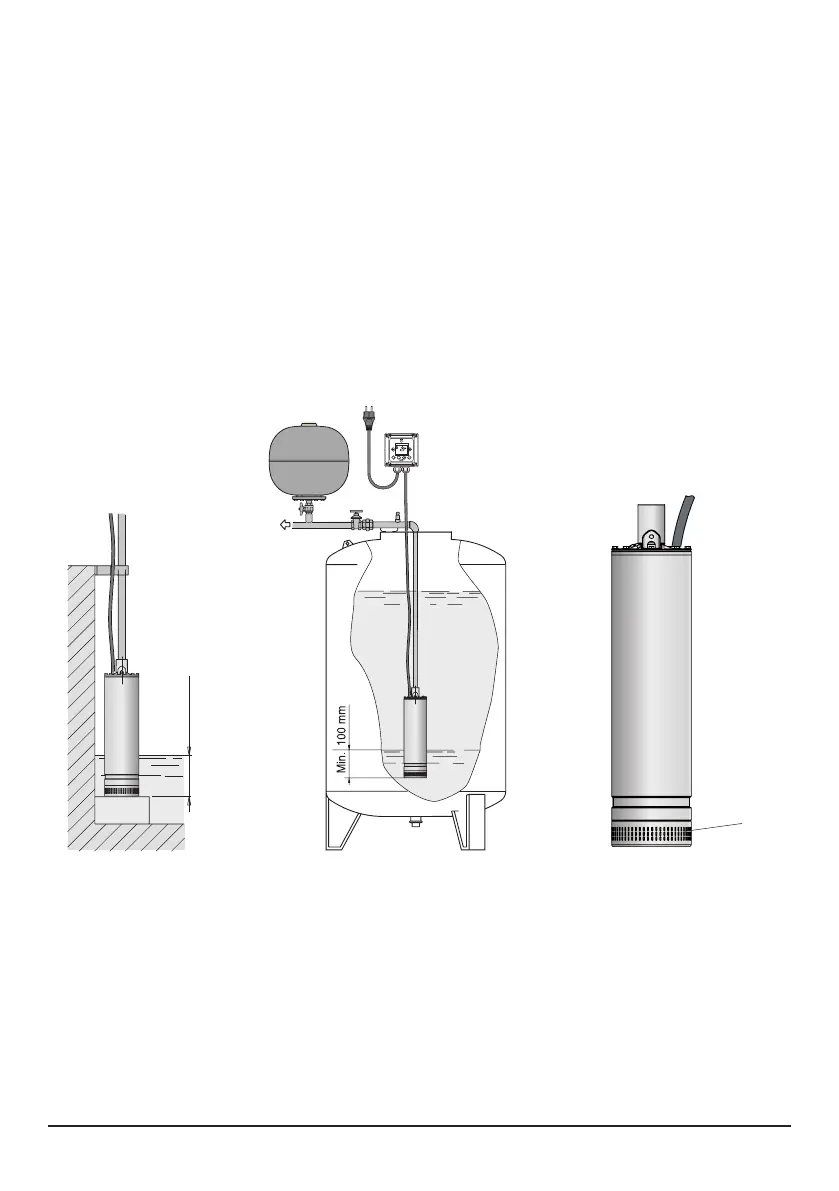 Min. 100 mm