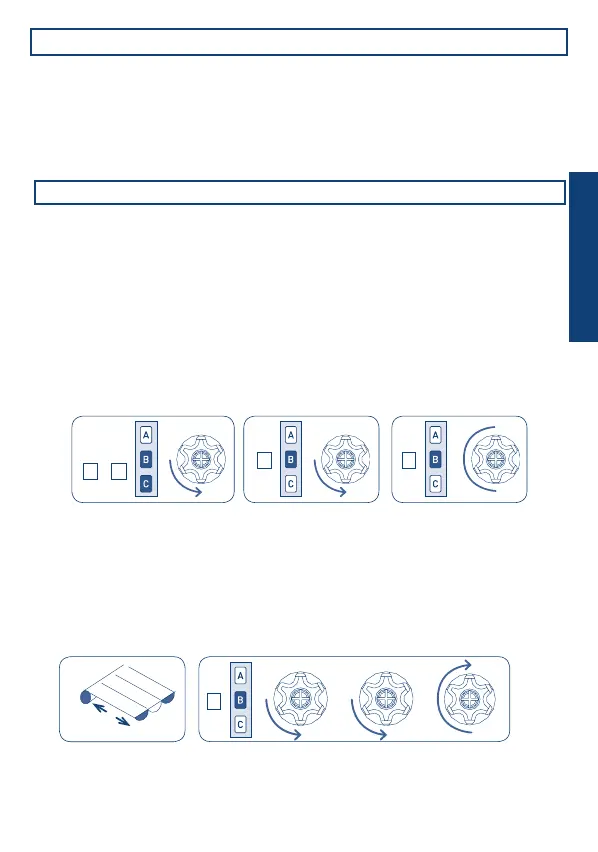 A
B
C

A
B
C

A
B
C

A
B
C