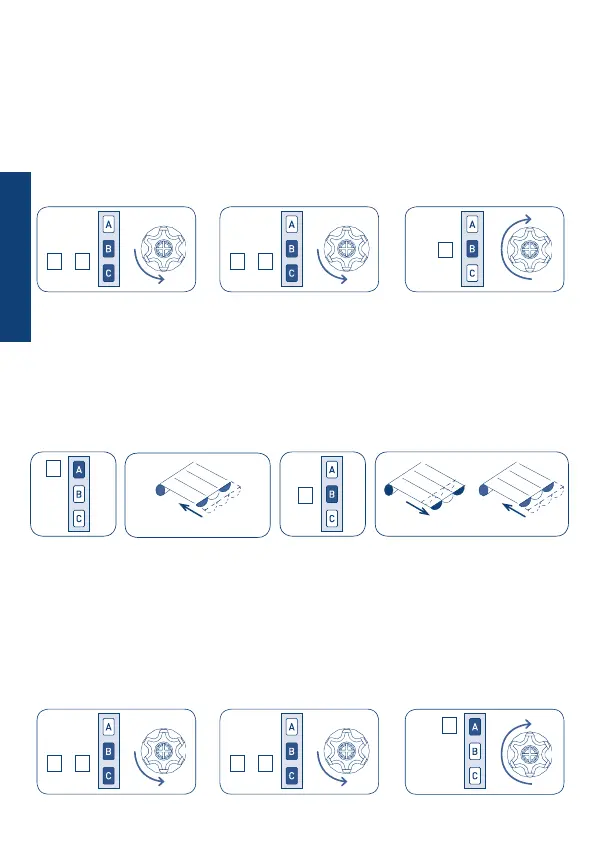 A
B
C

A
B
C

A
B
C

A
B
C

A
B
C

A
B
C

A
B
C

A
B
C