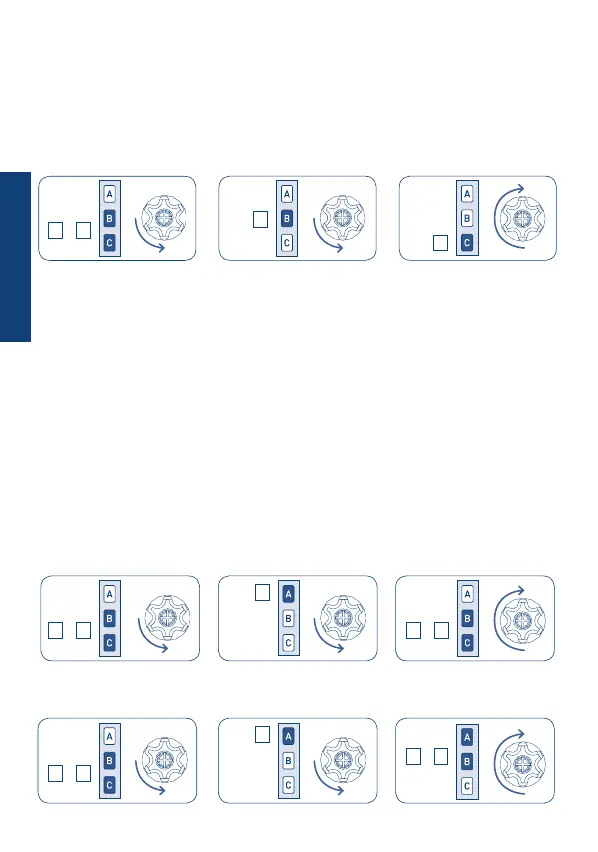 A
B
C

A
B
C

A
B
C

A
B
C

A
B
C

A
B
C

A
B
C

A
B
C

A
B
C