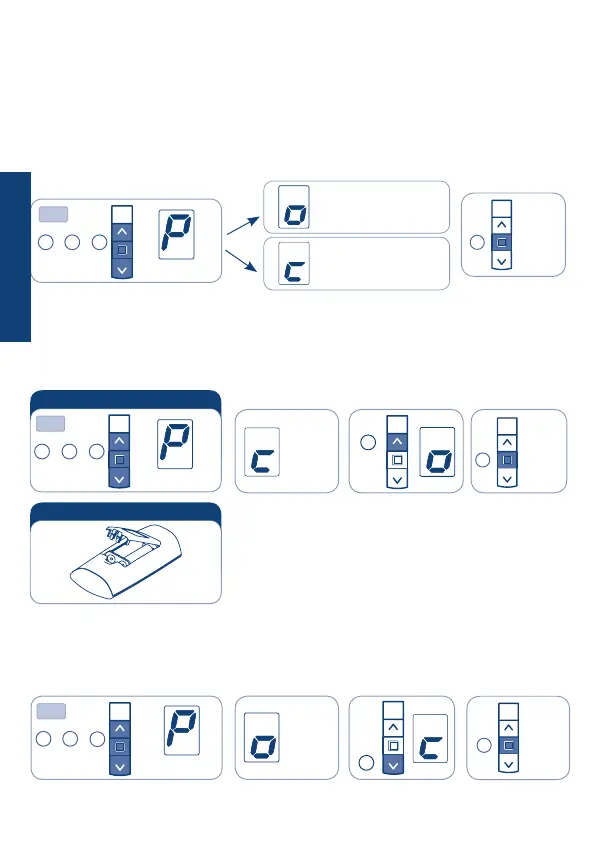 P

o

c

P

c

o

P

o

c