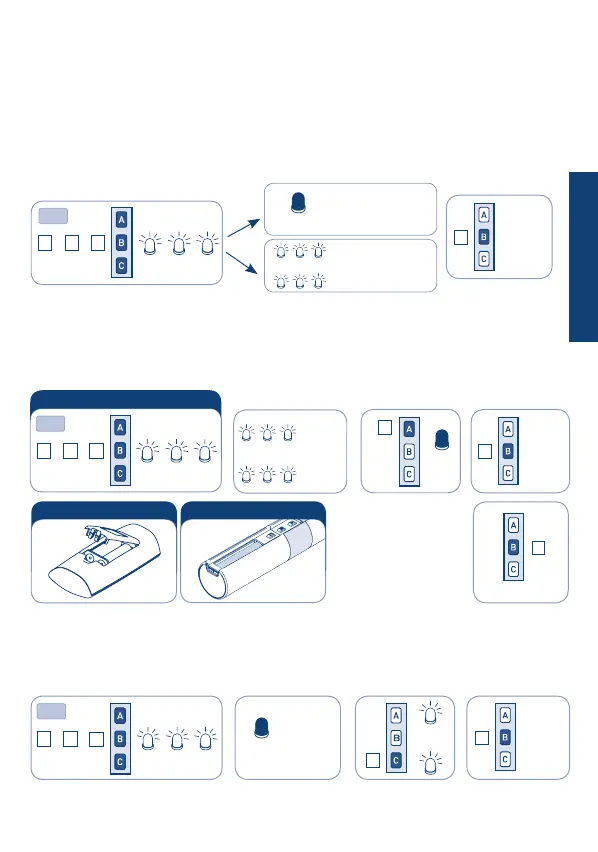 A
B
C

A
B
C

A
B
C

A
B
C

A
B
C

A
B
C

A
B
C

A
B
C

A
B
C