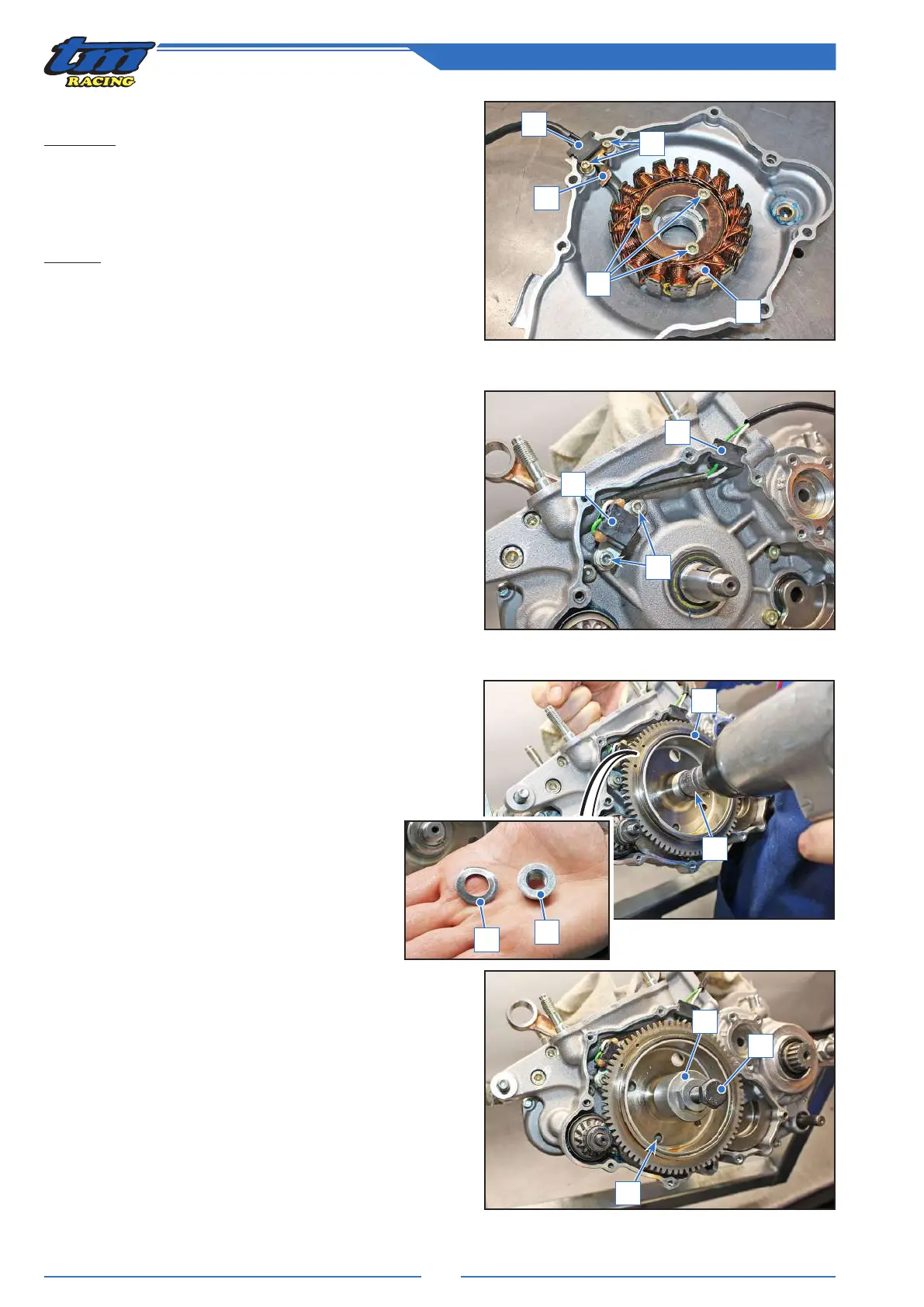 tm
RACING