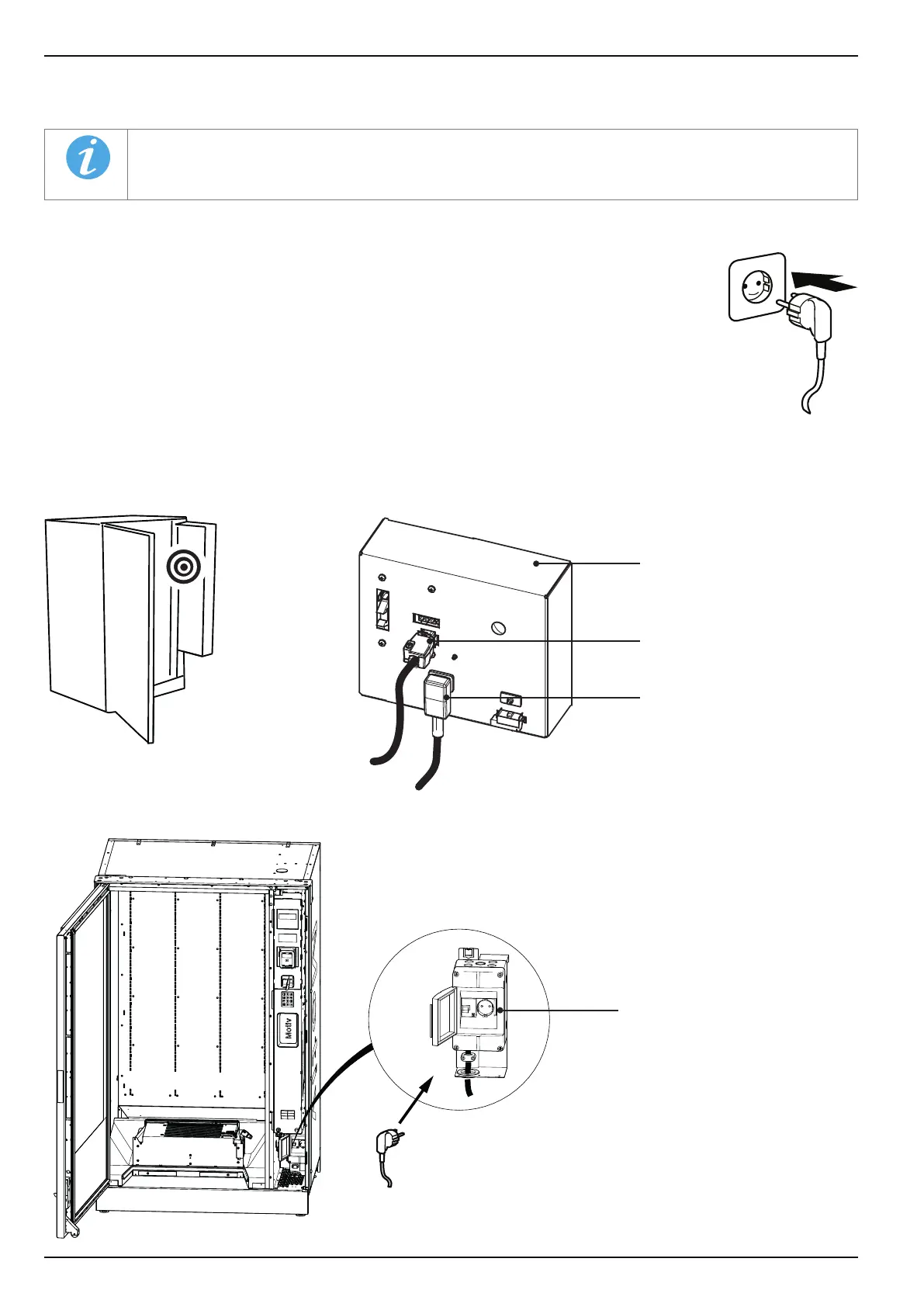 Motiv